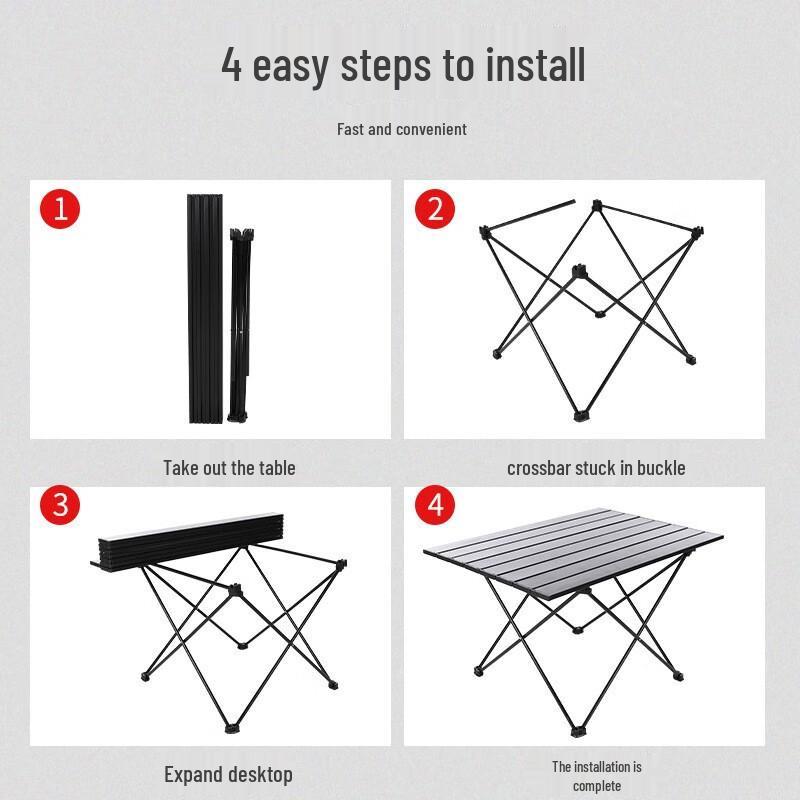 4 easy steps to install

Fast and convenient

1

Take out the table

2

crossbar stuck in buckle

3

Expand desktop

4

The installation is complete