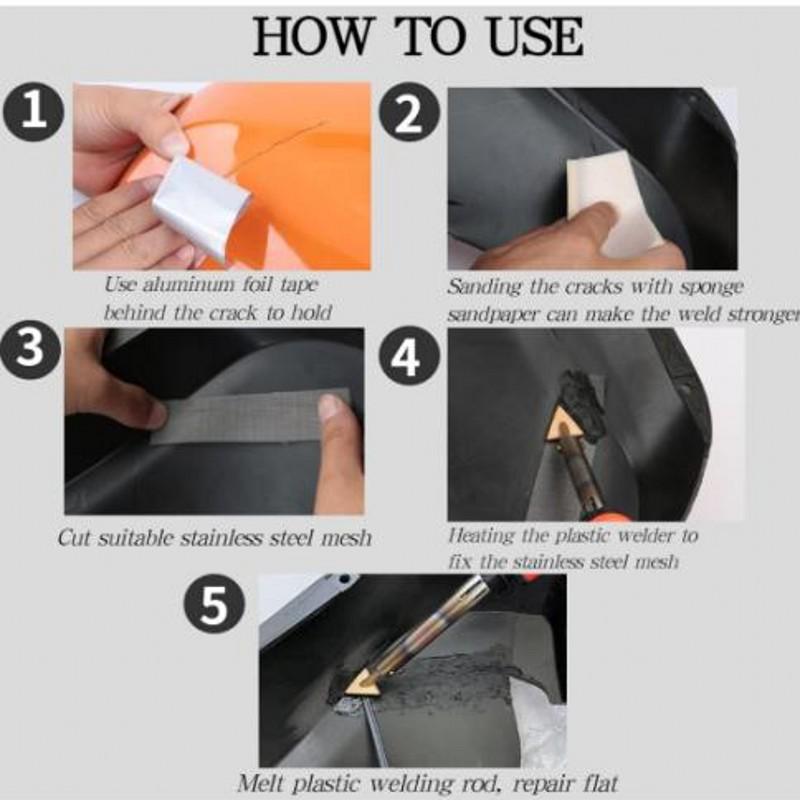 HOW TO USE

1

Use aluminum foil tape behind the crack to hold

2

Sanding the cracks with sponge sandpaper can make the weld stronger

3

Cut suitable stainless steel mesh

4

Heating the plastic welder to fix the stainless steel mesh

5

Melt plastic welding rod, repair flat