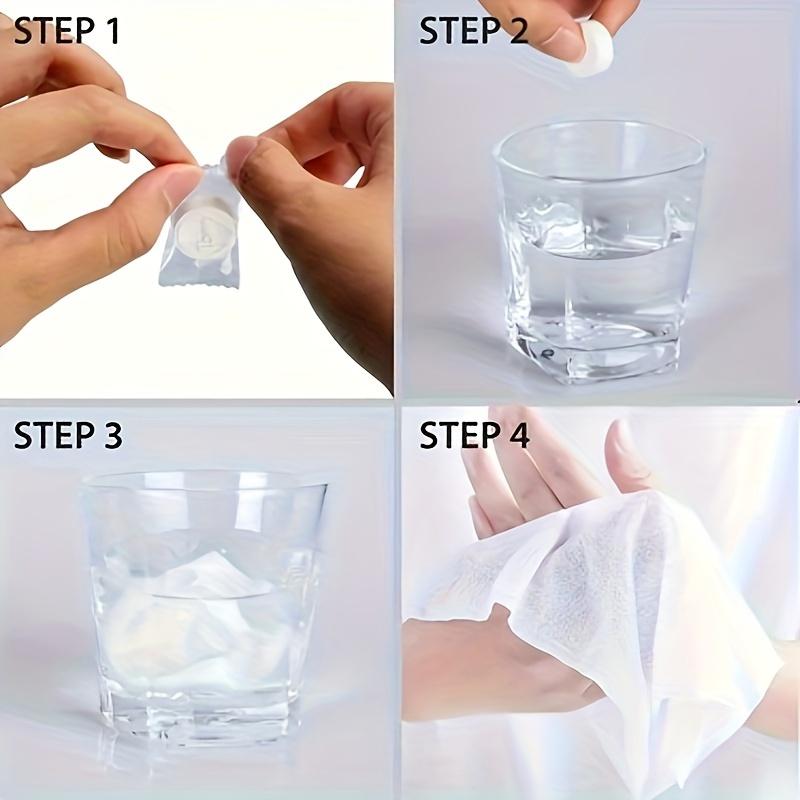 STEP 1

STEP 2

STEP 3

STEP 4