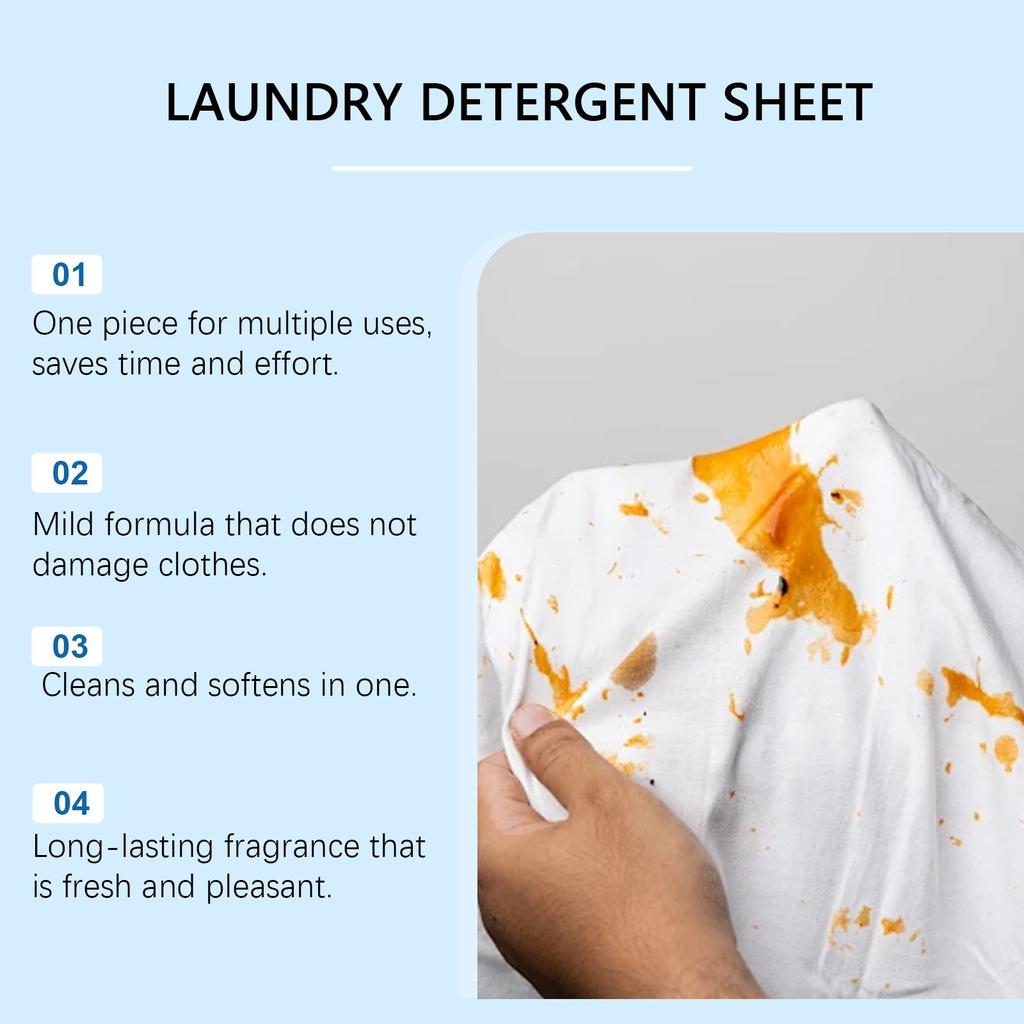 LAUNDRY DETERGENT SHEET

01
One piece for multiple uses, saves time and effort.

02
Mild formula that does not damage clothes.

03
Cleans and softens in one.

04
Long-lasting fragrance that is fresh and pleasant.