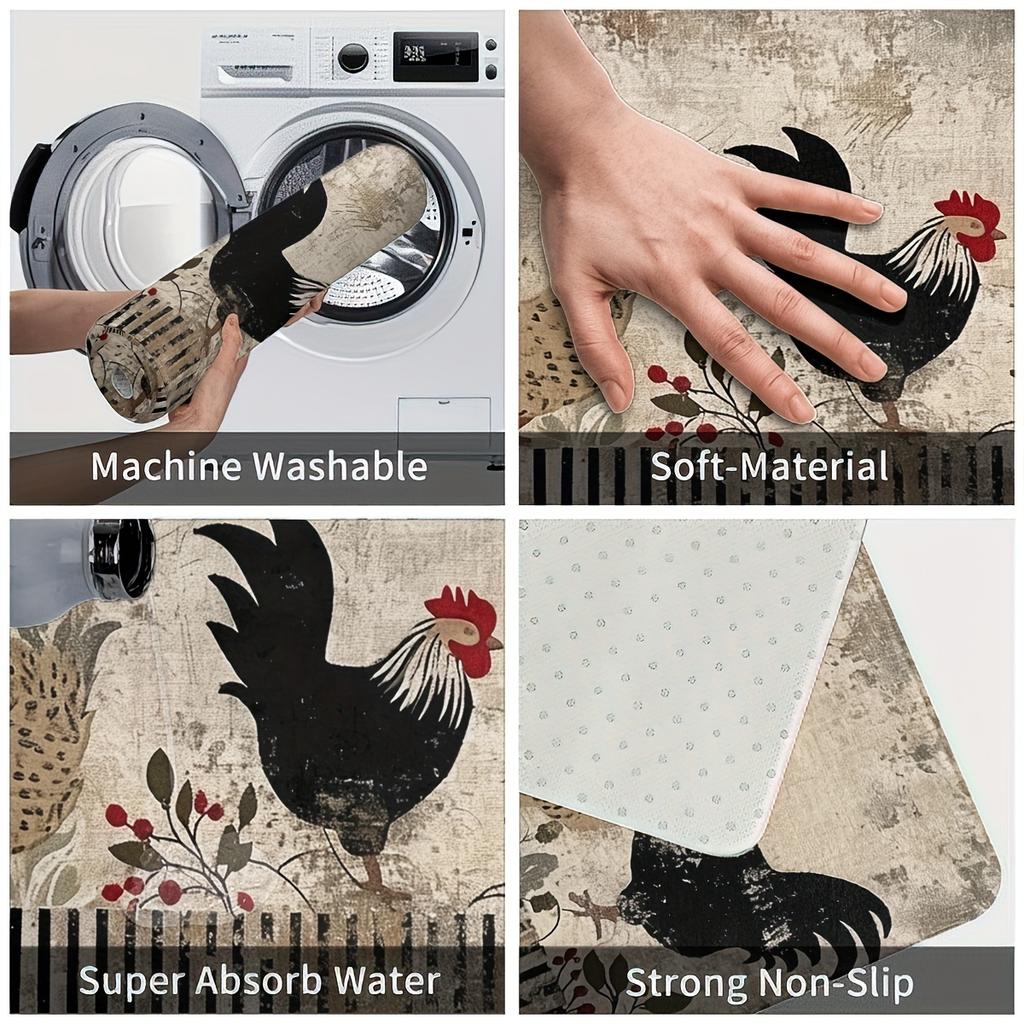 Machine Washable

Soft-Material

Super Absorb Water

Strong Non-Slip