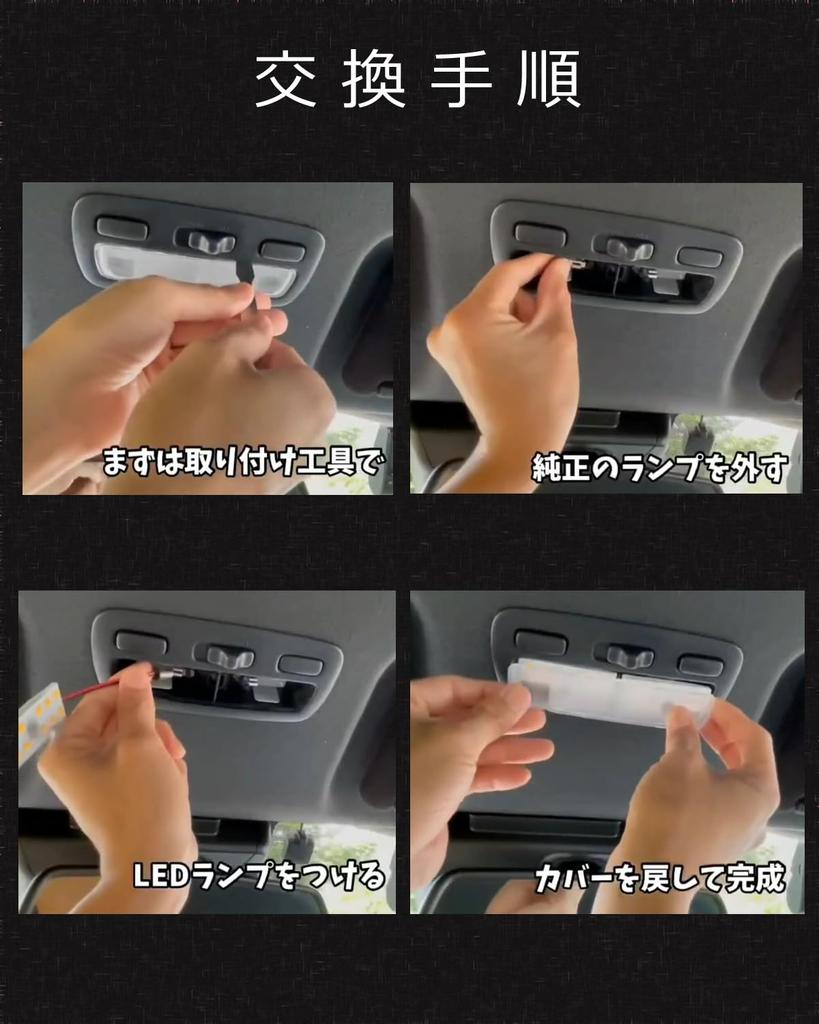 交換手順

まずは取り付け工具で

純正のランプを外す

LEDランプをつける

カバーを戻して完成