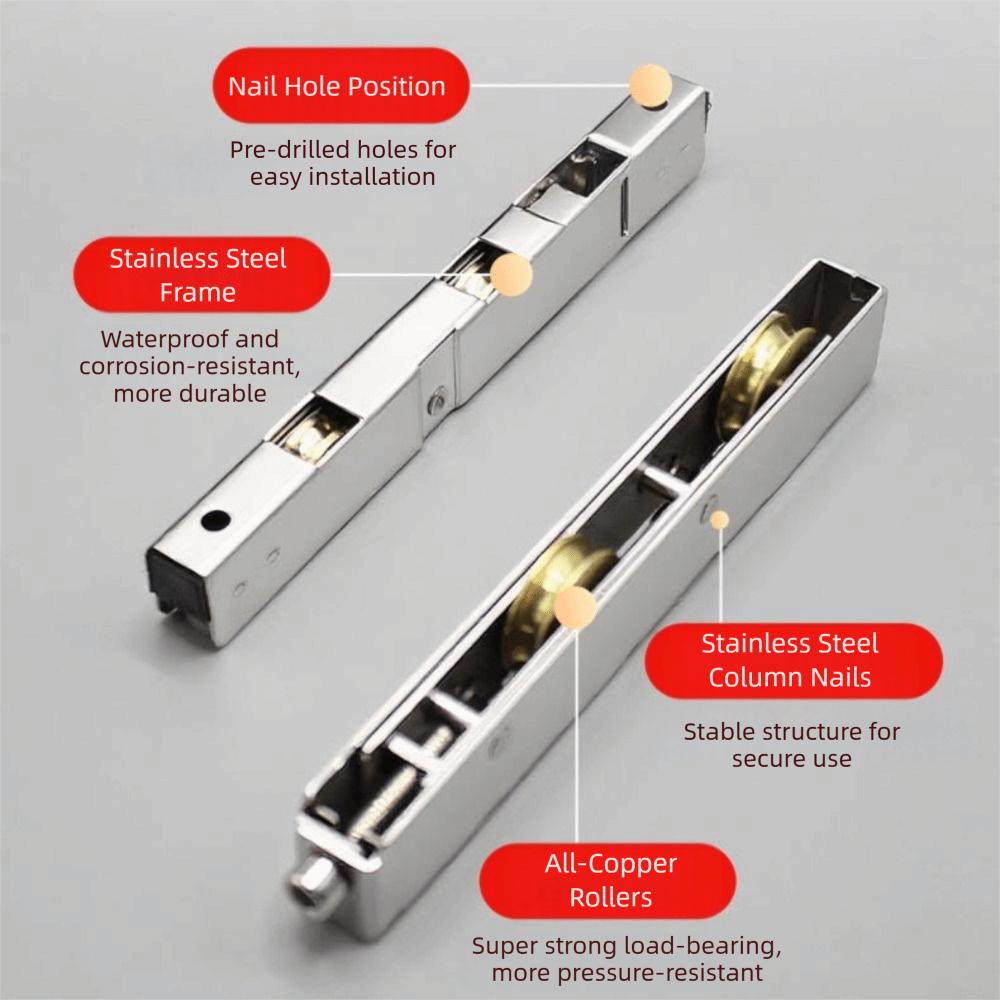 Nail Hole Position

Pre-drilled holes for easy installation

Stainless Steel Frame

Waterproof and corrosion-resistant, more durable

Stainless Steel Column Nails

Stable structure for secure use

All-Copper Rollers

Super strong load-bearing, more pressure-resistant