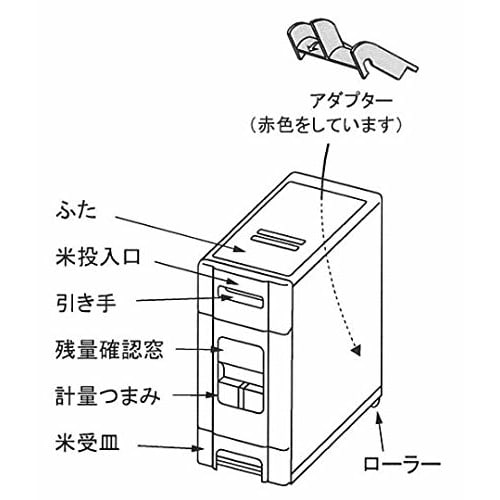 アダプター
（赤色をしています）

ふた

米投入口

引き手

残量確認窓

計量つまみ

米受皿

ローラー