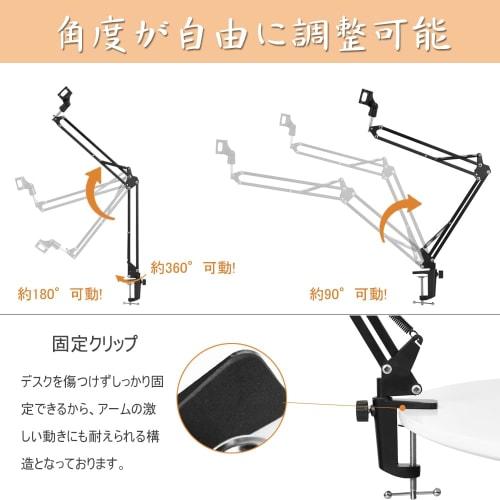 角度が自由に調整可能

約360° 可動!

約180° 可動!

約90° 可動!

固定クリップ

デスクを傷つけずしっかり固定できるから、アームの激しい動きにも耐えられる構造となっております。