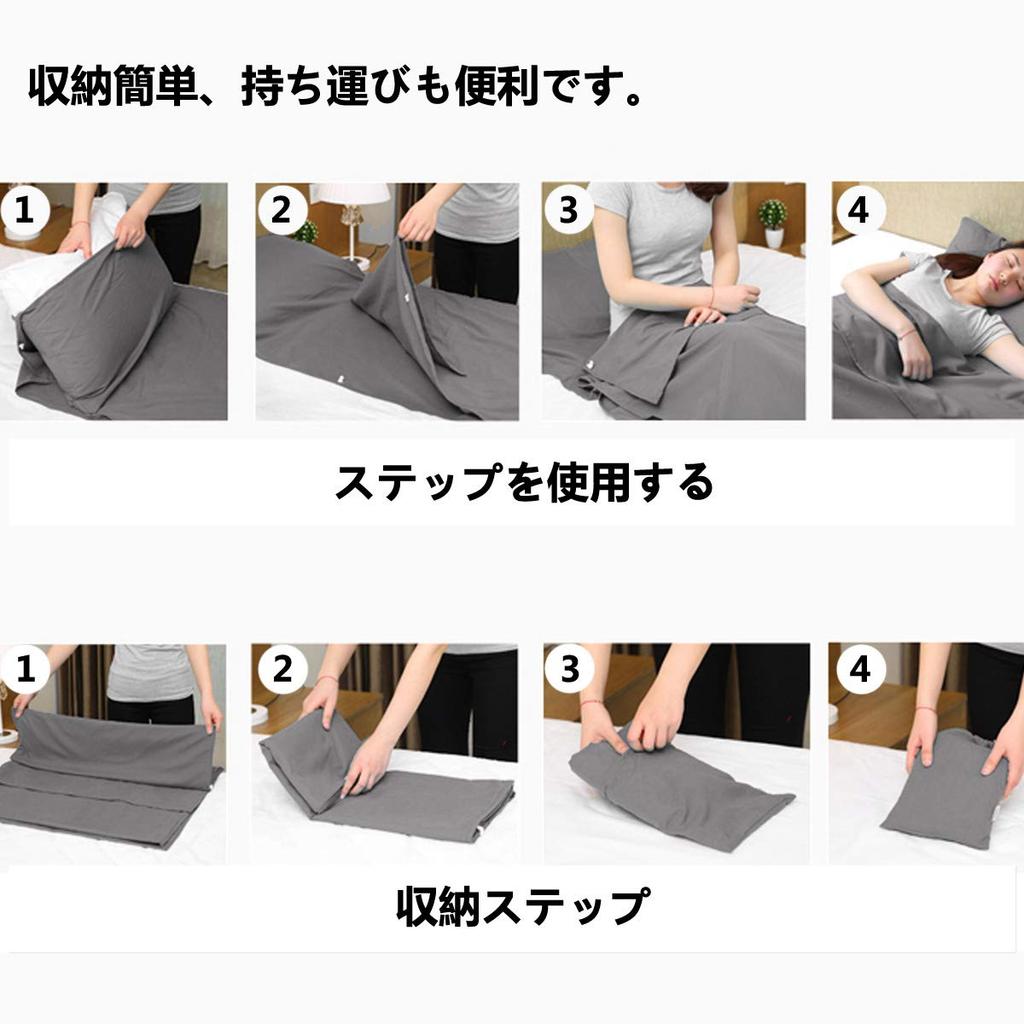 収納簡単、持ち運びも便利です。

1

2

3

4

ステップを使用する

1

2

3

4

収納ステップ