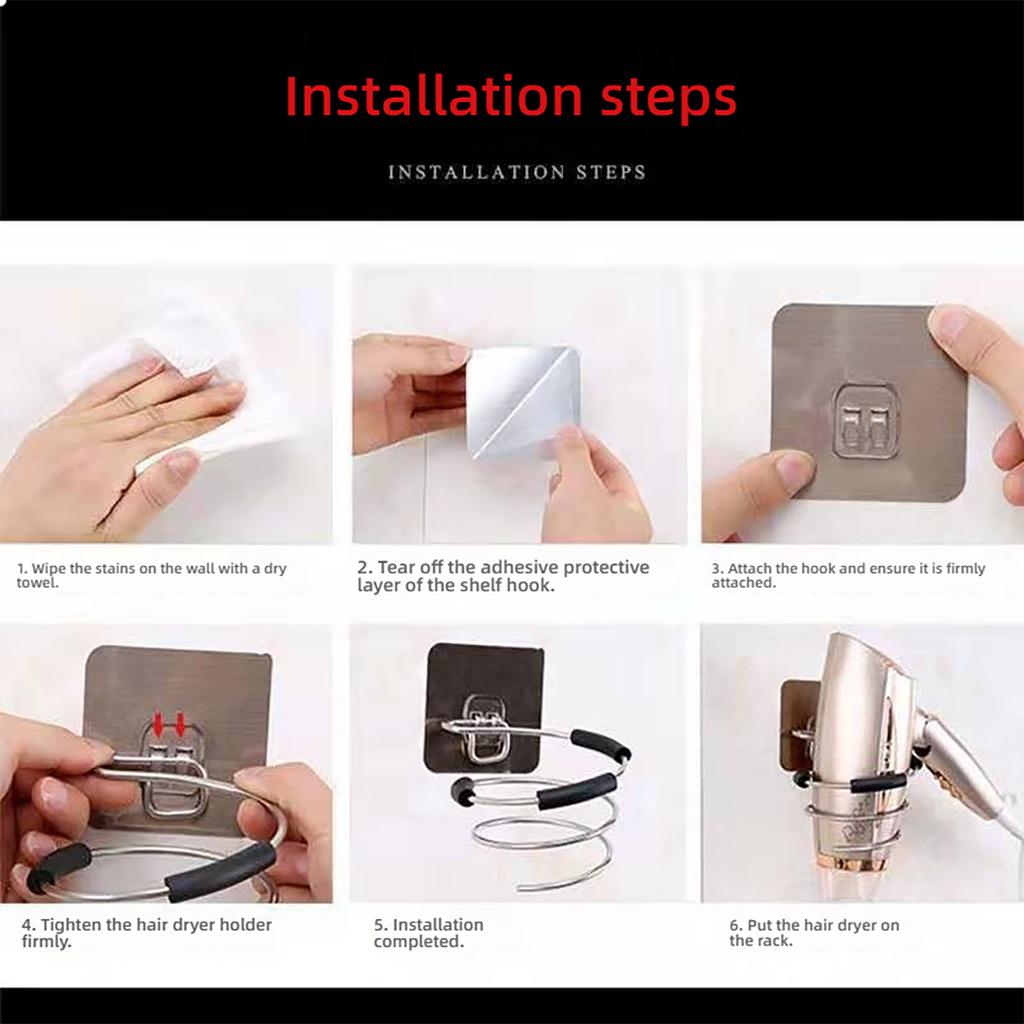 Installation steps

INSTALLATION STEPS

1. Wipe the stains on the wall with a dry towel.

2. Tear off the adhesive protective layer of the shelf hook.

3. Attach the hook and ensure it is firmly attached.

4. Tighten the hair dryer holder firmly.

5. Installation completed.

6. Put the hair dryer on the rack.