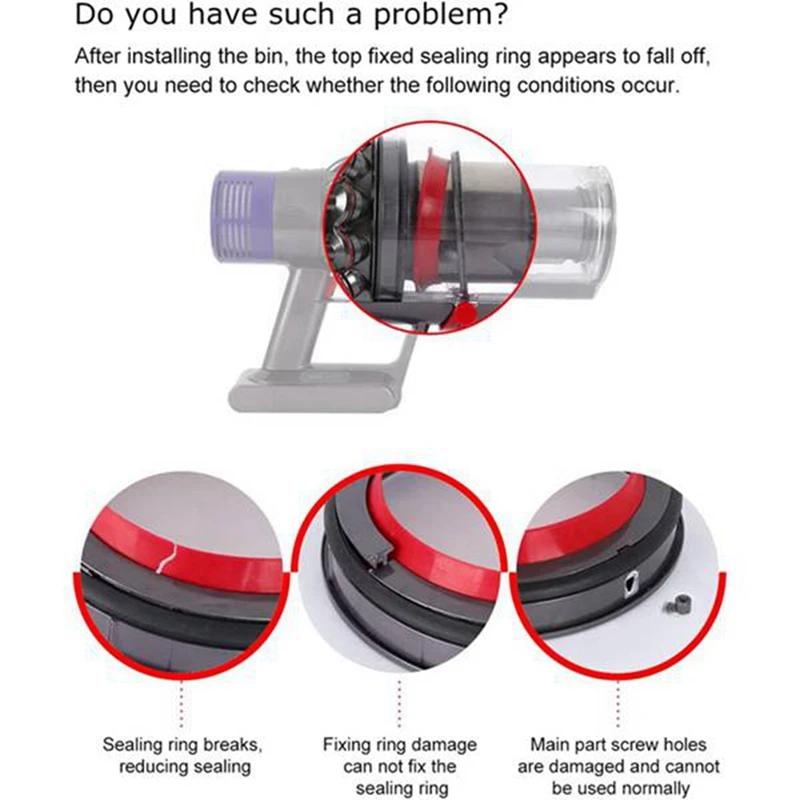 Do you have such a problem?

After installing the bin, the top fixed sealing ring appears to fall off, then you need to check whether the following conditions occur.

Sealing ring breaks, reducing sealing

Fixing ring damage can not fix the sealing ring

Main part screw holes are damaged and cannot be used normally