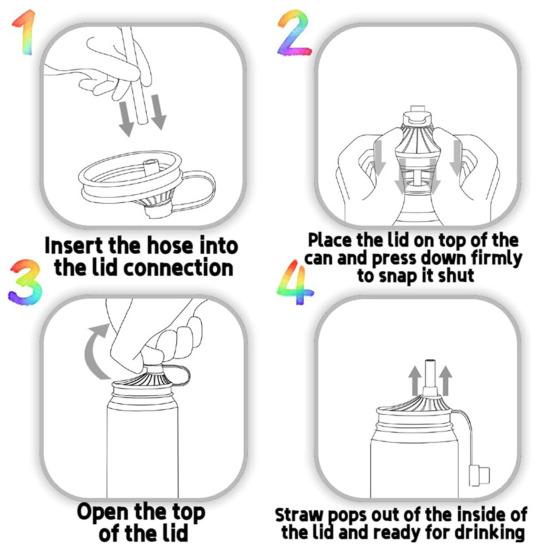 1

Insert the hose into the lid connection

2

Place the lid on top of the can and press down firmly to snap it shut

3

Open the top of the lid

4

Straw pops out of the inside of the lid and ready for drinking