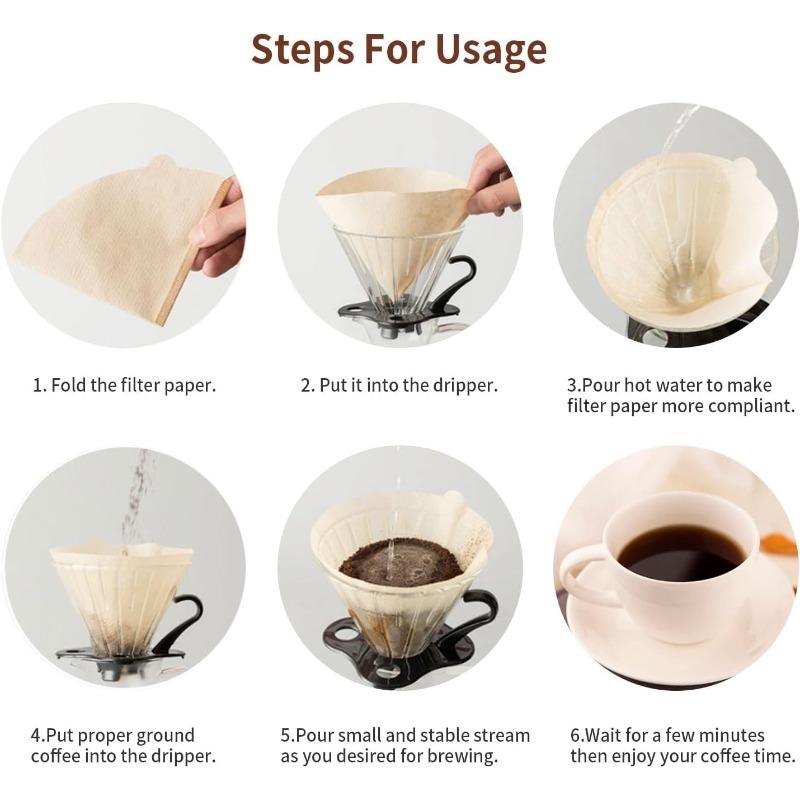 Steps For Usage

1. Fold the filter paper.

2. Put it into the dripper.

3.Pour hot water to make filter paper more compliant.

4.Put proper ground coffee into the dripper.

5.Pour small and stable stream as you desired for brewing.

6.Wait for a few minutes then enjoy your coffee time.