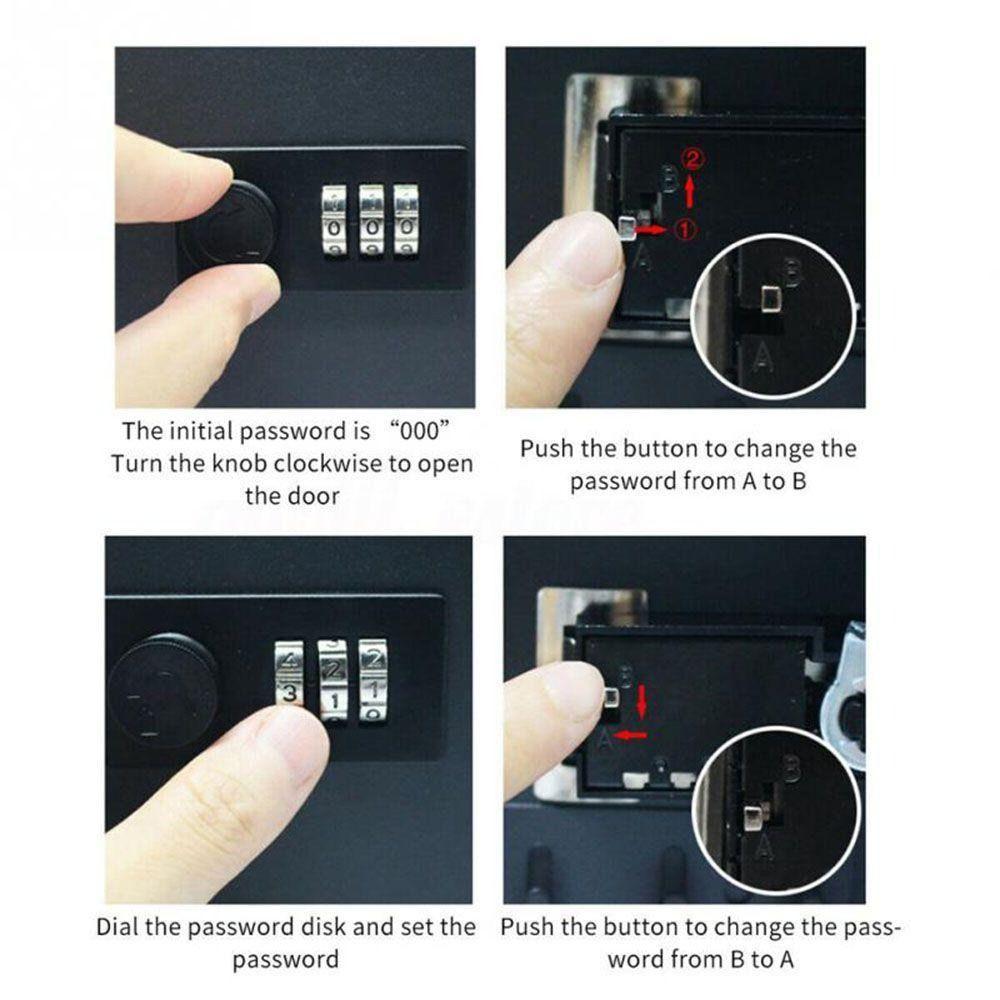 0 0 0

B ② ① A

B A

The initial password is “000” Turn the knob clockwise to open the door

Push the button to change the password from A to B

4 2 2
3 1 1

B A

B A

Dial the password disk and set the password

Push the button to change the password from B to A