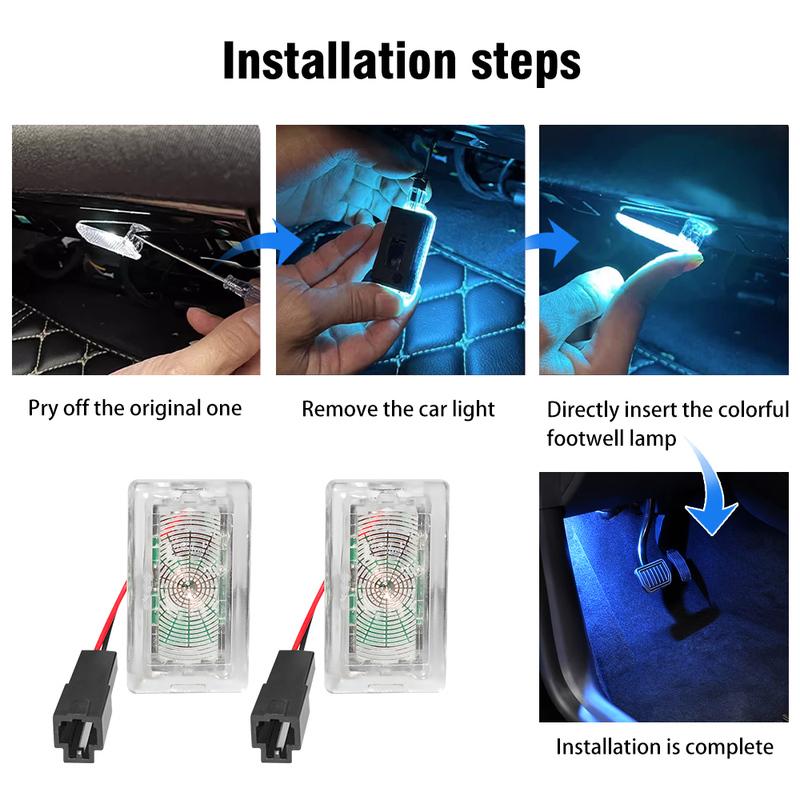 Installation steps

Pry off the original one

Remove the car light

Directly insert the colorful footwell lamp

Installation is complete