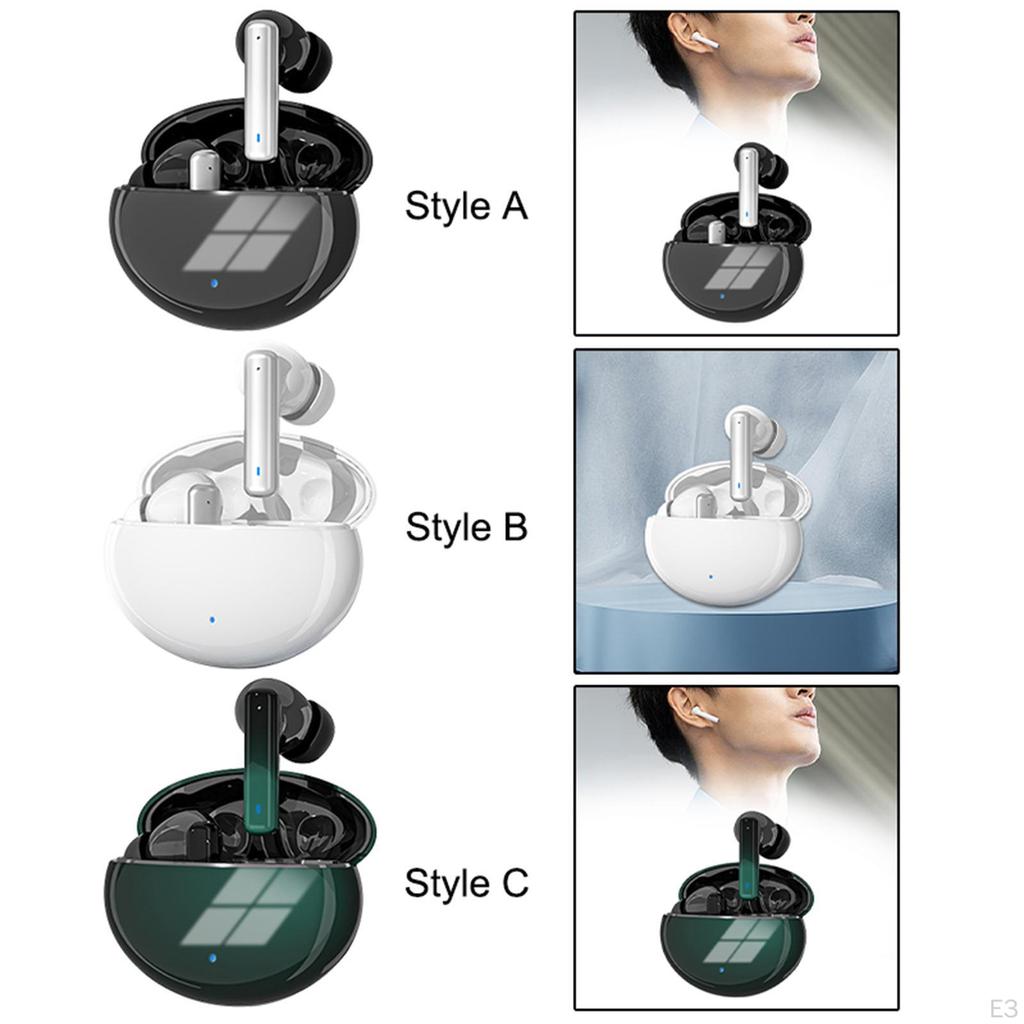 Style A

Style B

Style C

E3