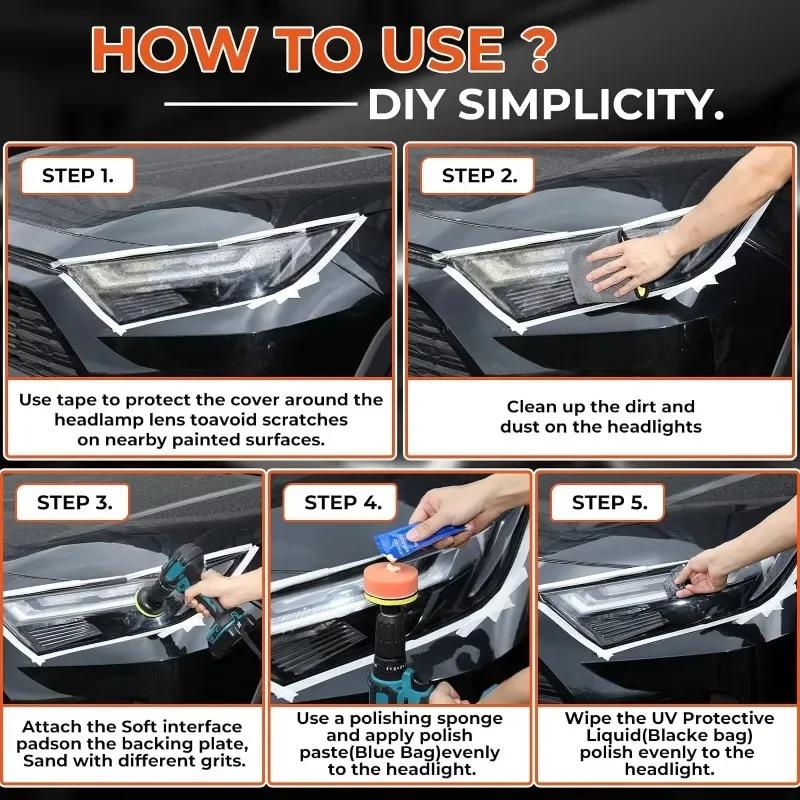 HOW TO USE ?
DIY SIMPLICITY.

STEP 1.

Use tape to protect the cover around the headlamp lens toavoid scratches on nearby painted surfaces.

STEP 2.

Clean up the dirt and dust on the headlights

STEP 3.

Attach the Soft interface padson the backing plate, Sand with different grits.

STEP 4.

Use a polishing sponge and apply polish paste(Blue Bag)evenly to the headlight.

STEP 5.

Wipe the UV Protective Liquid(Blacke bag) polish evenly to the headlight.