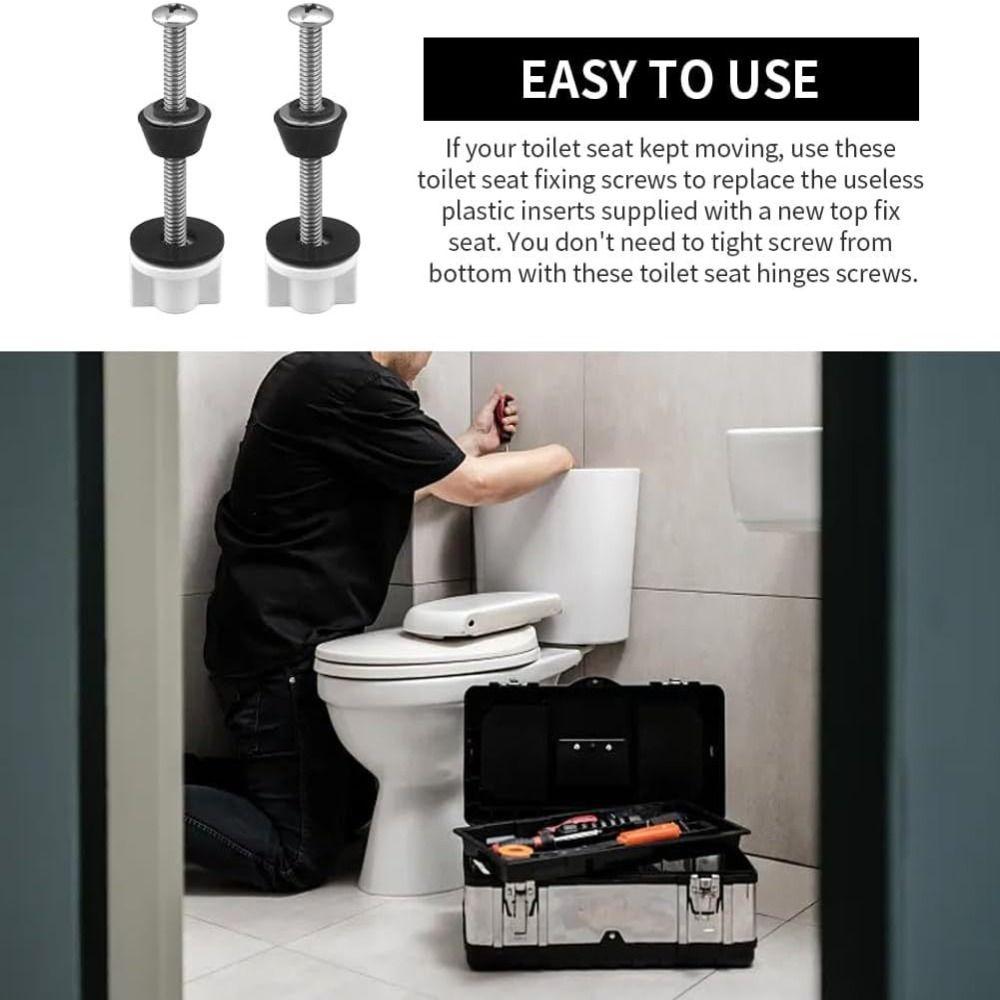 EASY TO USE

If your toilet seat kept moving, use these toilet seat fixing screws to replace the useless plastic inserts supplied with a new top fix seat. You don't need to tight screw from bottom with these toilet seat hinges screws.