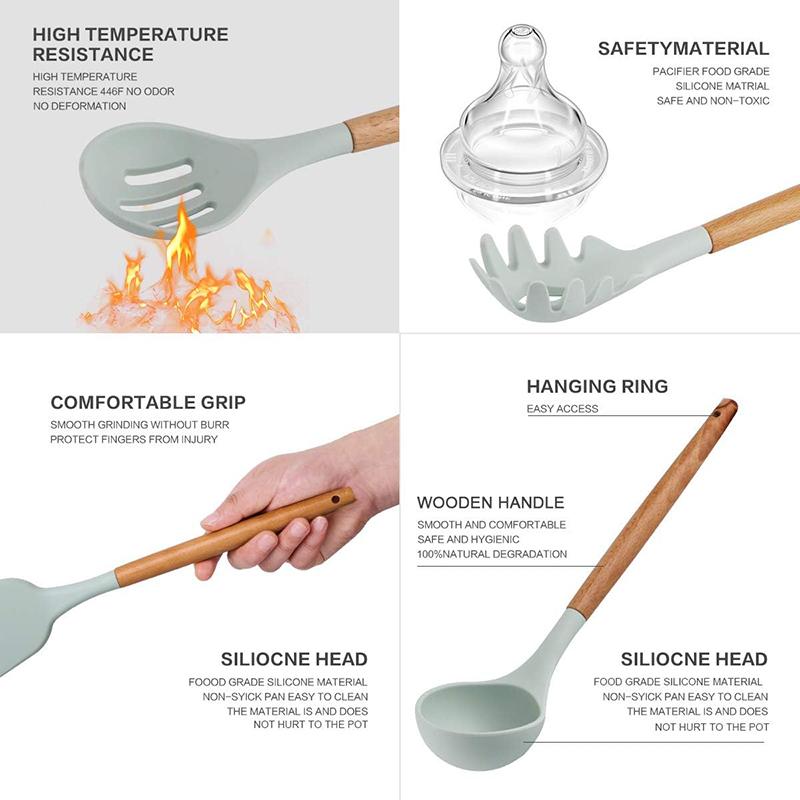 HIGH TEMPERATURE RESISTANCE

HIGH TEMPERATURE RESISTANCE 446F NO ODOR NO DEFORMATION

SAFETYMATERIAL

PACIFIER FOOD GRADE SILICONE MATRIAL SAFE AND NON-TOXIC

COMFORTABLE GRIP

SMOOTH GRINDING WITHOUT BURR PROTECT FINGERS FROM INJURY

SILIOCNE HEAD

FOOOD GRADE SILICONE MATERIAL NON-SYICK PAN EASY TO CLEAN THE MATERIAL IS AND DOES NOT HURT TO THE POT

HANGING RING

EASY ACCESS

WOODEN HANDLE

SMOOTH AND COMFORTABLE SAFE AND HYGIENIC 100%NATURAL DEGRADATION

SILIOCNE HEAD

FOOD GRADE SILICONE MATERIAL NON-SYICK PAN EASY TO CLEAN THE MATERIAL IS AND DOES NOT HURT TO THE POT