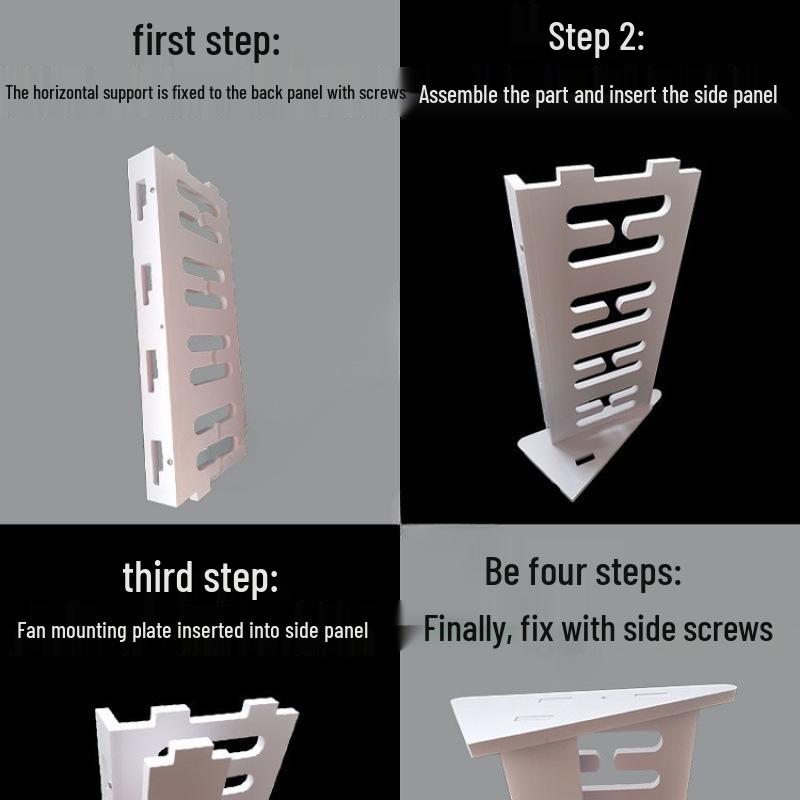 first step:

The horizontal support is fixed to the back panel with screws

Step 2:

Assemble the part and insert the side panel

third step:

Fan mounting plate inserted into side panel

Be four steps:

Finally, fix with side screws