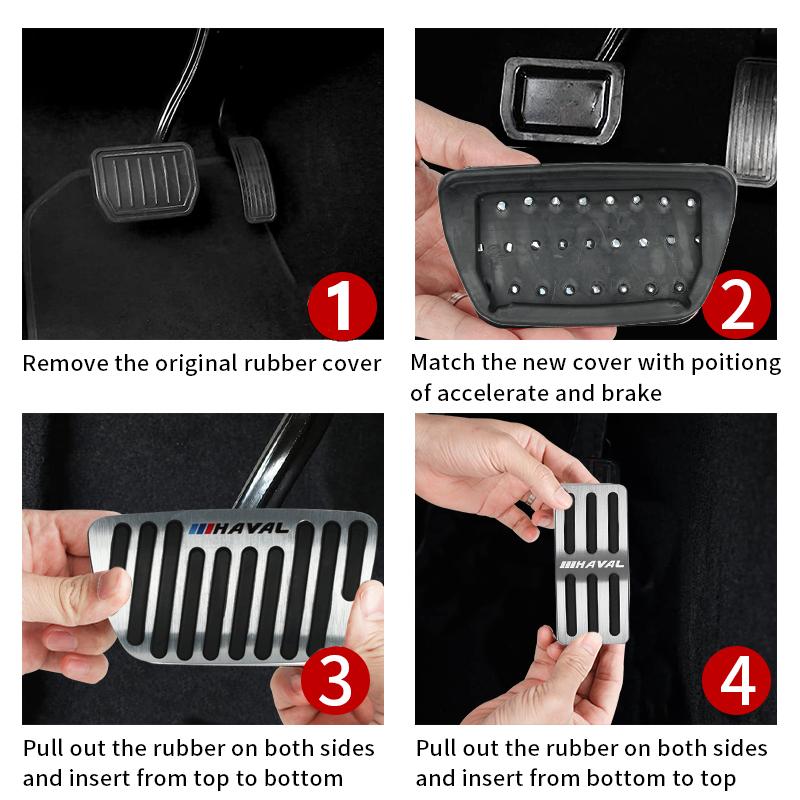 1

Remove the original rubber cover

2

Match the new cover with poitiong of accelerate and brake

HAVAL

3

Pull out the rubber on both sides and insert from top to bottom

HAVAL

4

Pull out the rubber on both sides and insert from bottom to top