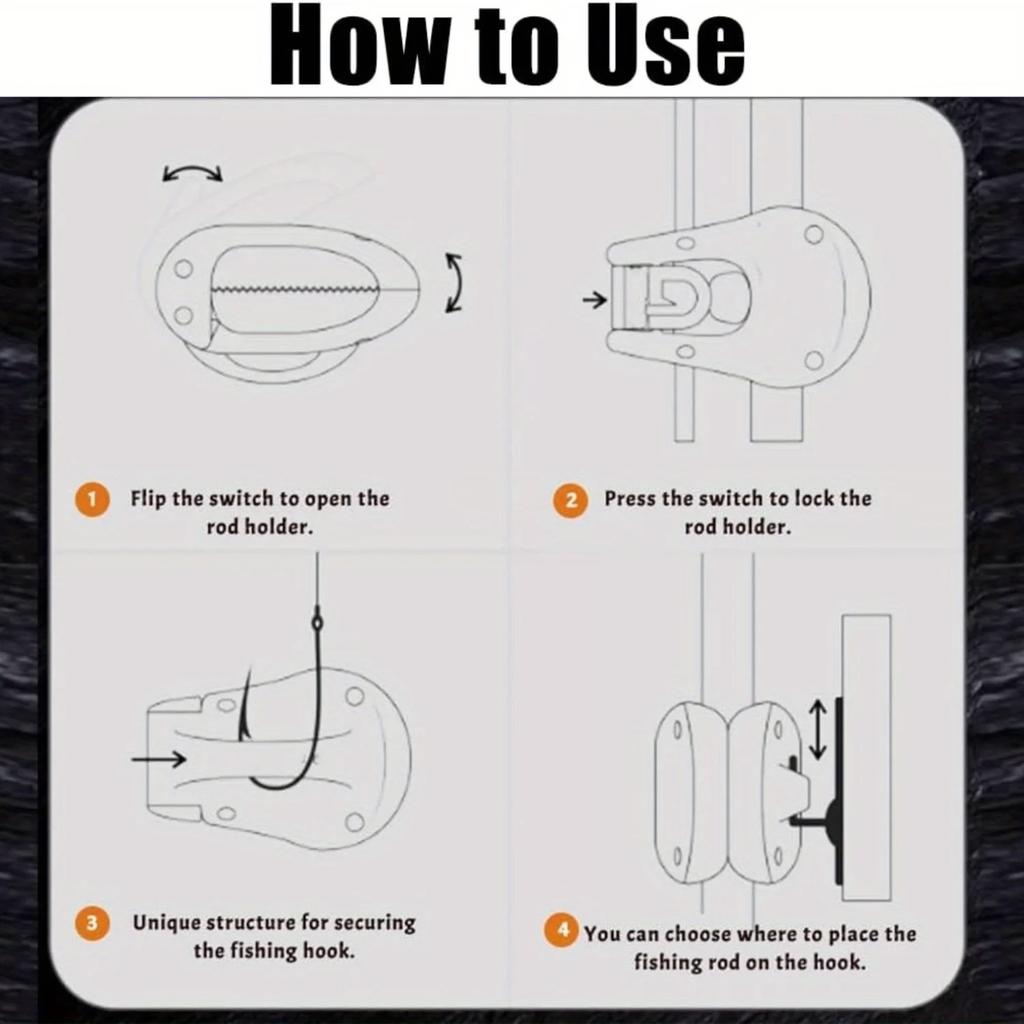 How to Use

1 Flip the switch to open the rod holder.

2 Press the switch to lock the rod holder.

3 Unique structure for securing the fishing hook.

4 You can choose where to place the fishing rod on the hook.