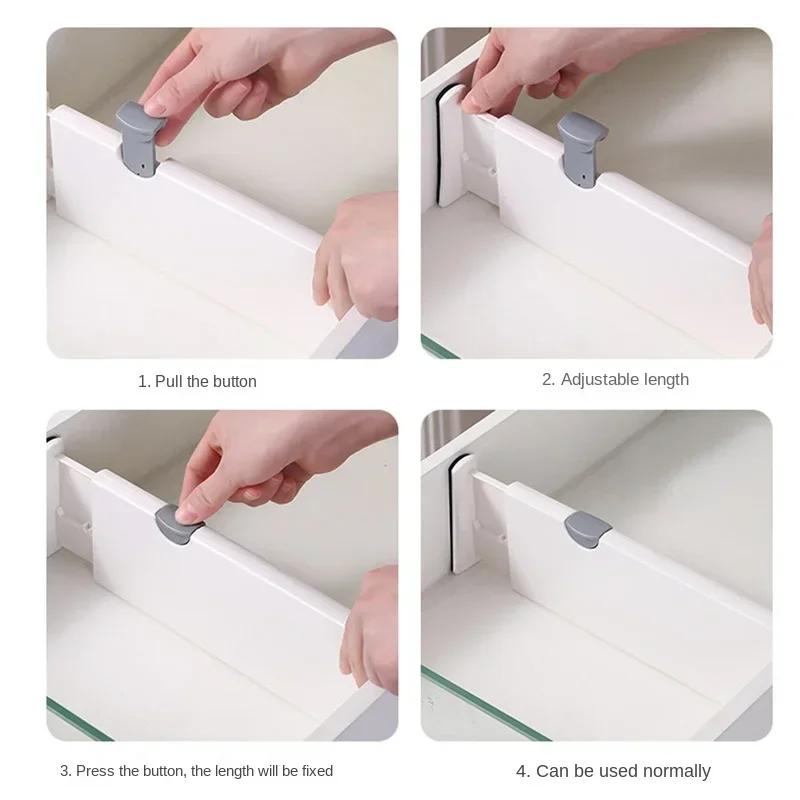 1. Pull the button

2. Adjustable length

3. Press the button, the length will be fixed

4. Can be used normally