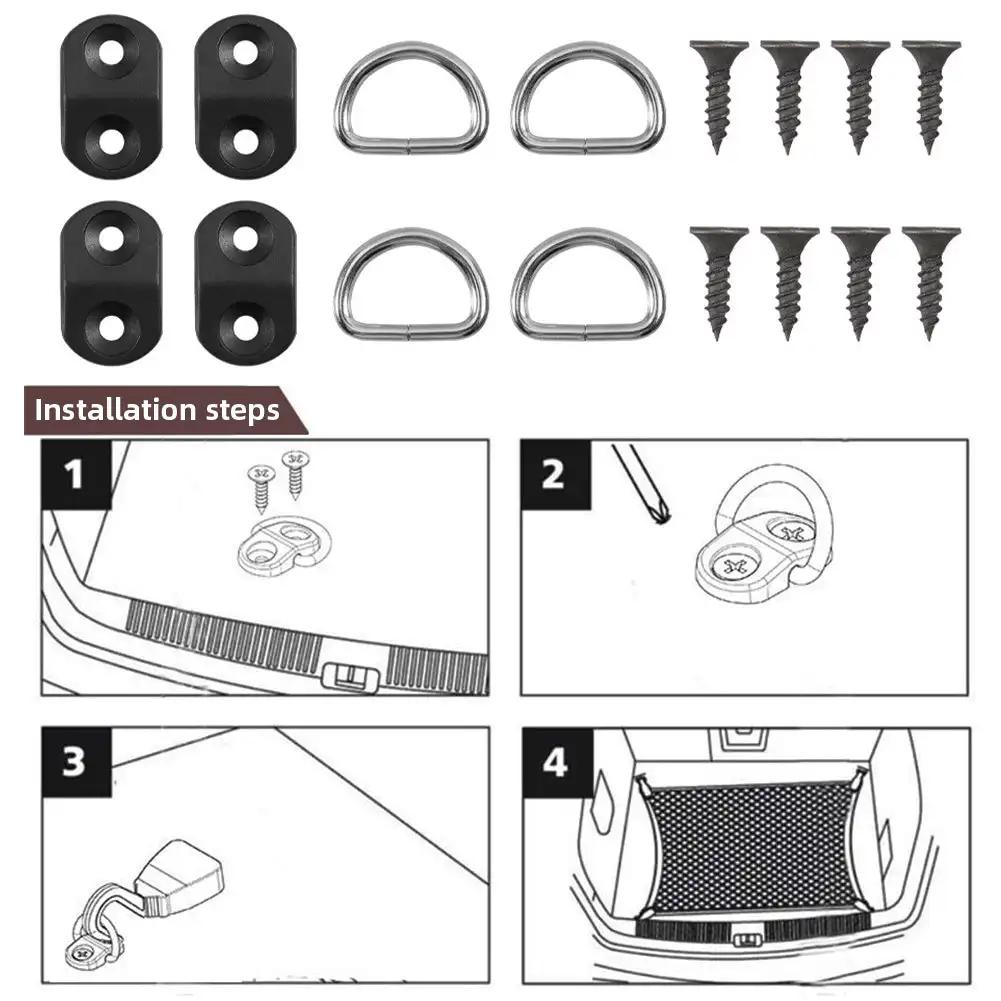 Installation steps

1

2

3

4