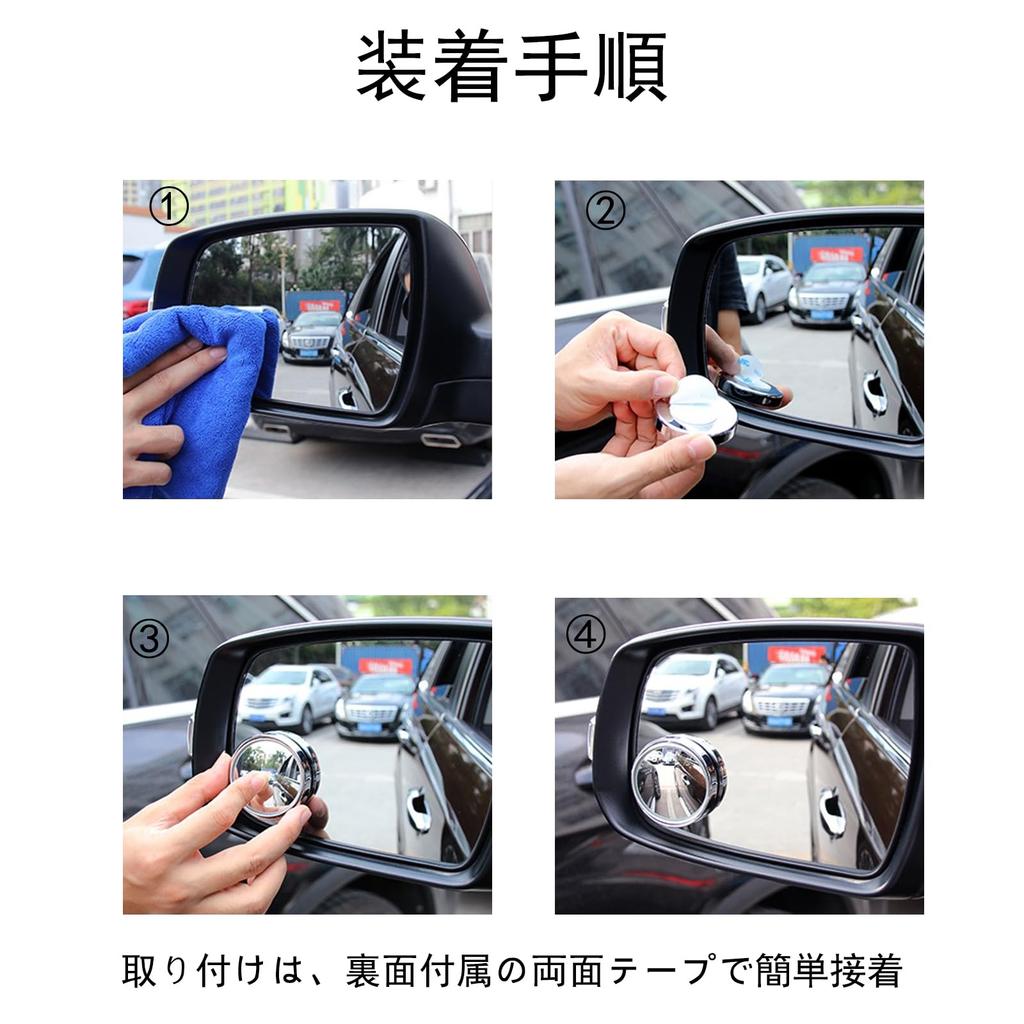 装着手順

①

②

③

④

取り付けは、裏面付属の両面テープで簡単接着