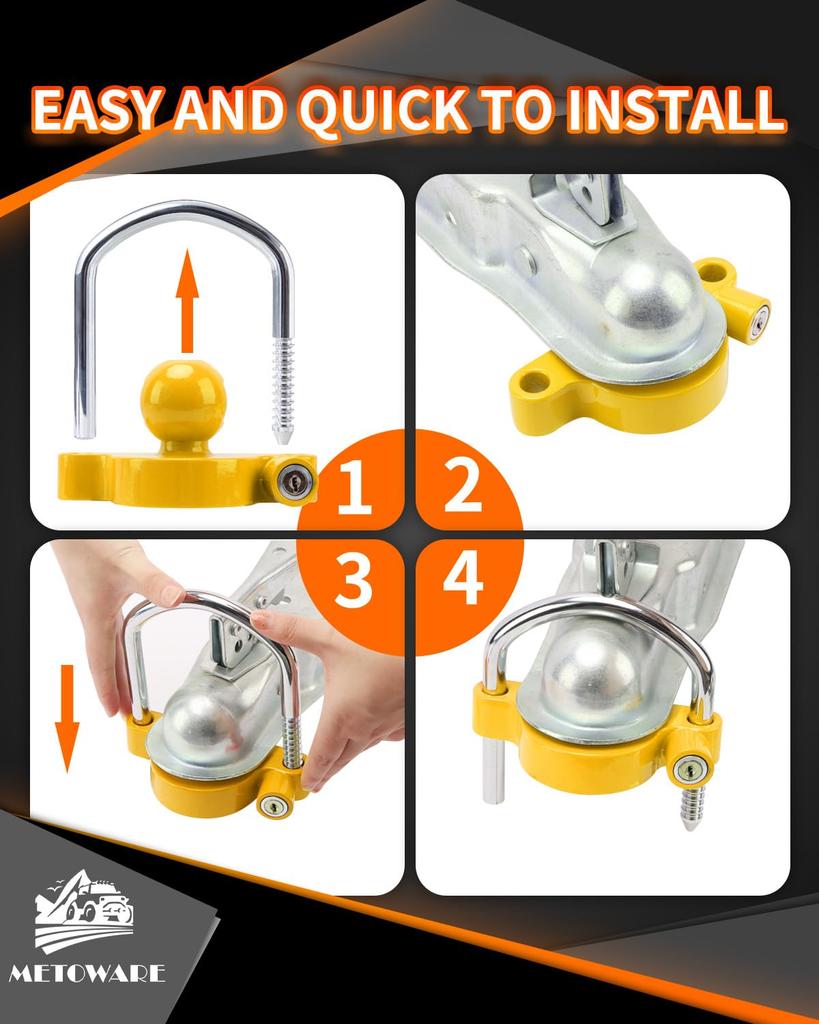 EASY AND QUICK TO INSTALL

1

2

3

4

METOWARE