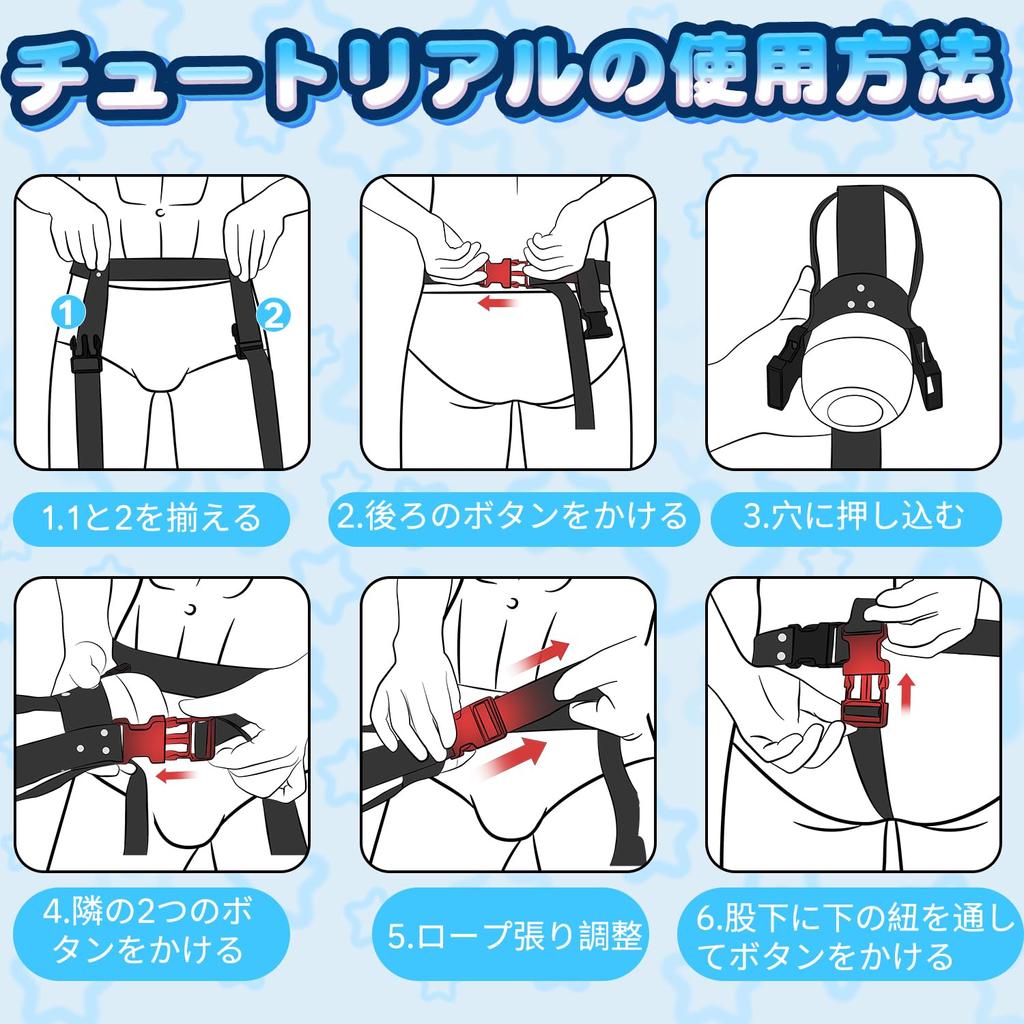 チュートリアルの使用方法

1

2

1.1と2を揃える

2.後ろのボタンをかける

3.穴に押し込む

4.隣の2つのボタンをかける

5.ロープ張り調整

6.股下に下の紐を通してボタンをかける