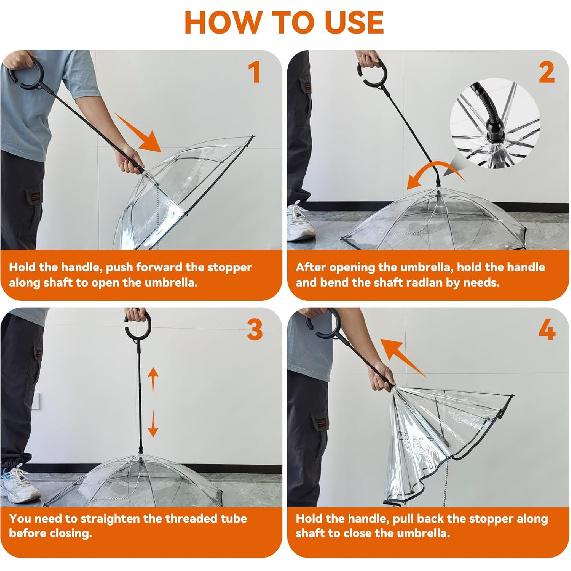 HOW TO USE

1

Hold the handle, push forward the stopper along shaft to open the umbrella.

2

After opening the umbrella, hold the handle and bend the shaft radian by needs.

3

You need to straighten the threaded tube before closing.

4

Hold the handle, pull back the stopper along shaft to close the umbrella.