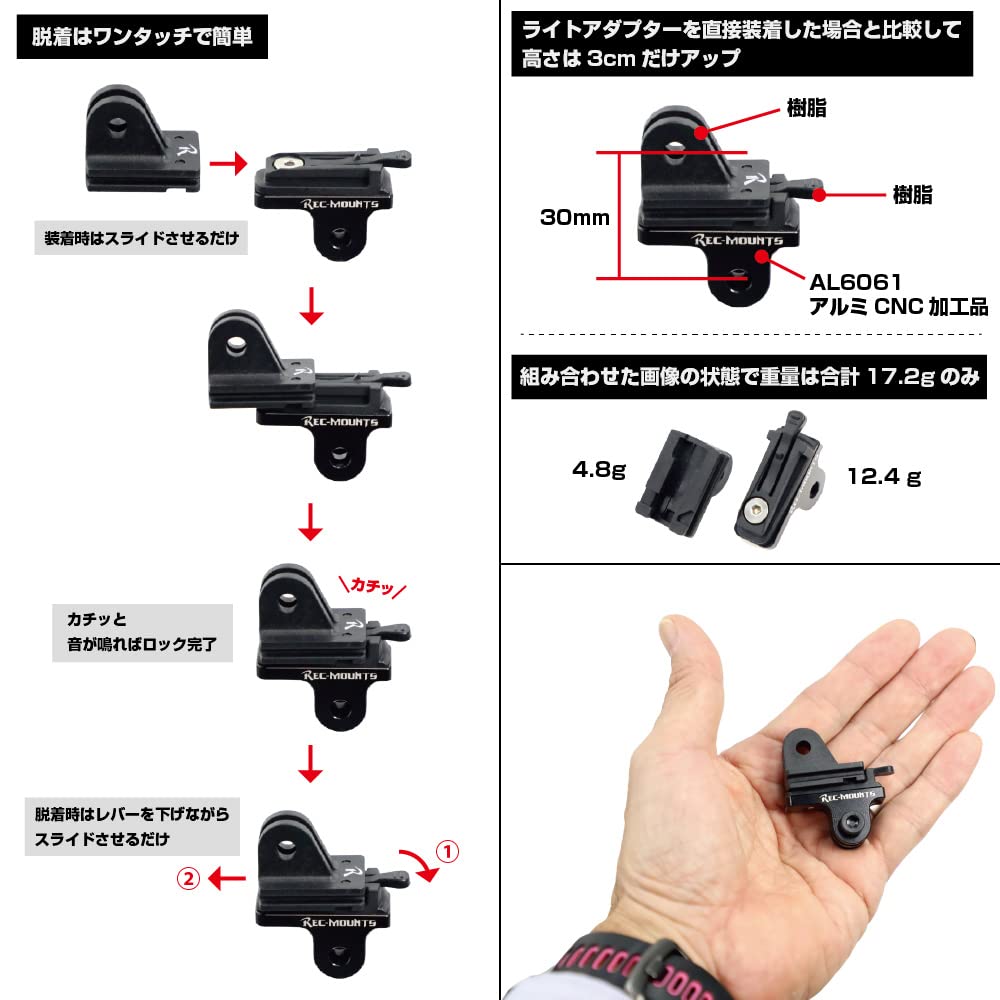 脱着はワンタッチで簡単

REC-MOUNTS

装着時はスライドさせるだけ

REC-MOUNTS

カチッ

カチッと
音が鳴ればロック完了

REC-MOUNTS

脱着時はレバーを下げながら
スライドさせるだけ

①

②

REC-MOUNTS

ライトアダプターを直接装着した場合と比較して
高さは 3cm だけアップ

樹脂

樹脂

30mm

REC-MOUNTS

AL6061
アルミ CNC 加工品

組み合わせた画像の状態で重量は合計 17.2g のみ

4.8g

12.4 g

REC-MOUNTS