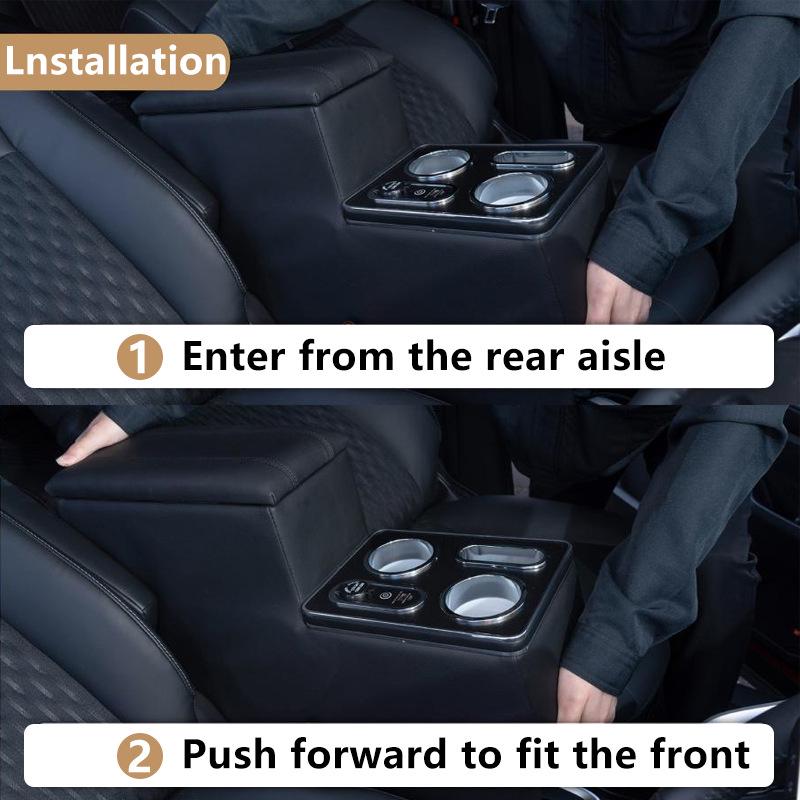 Lnstallation

1 Enter from the rear aisle

2 Push forward to fit the front