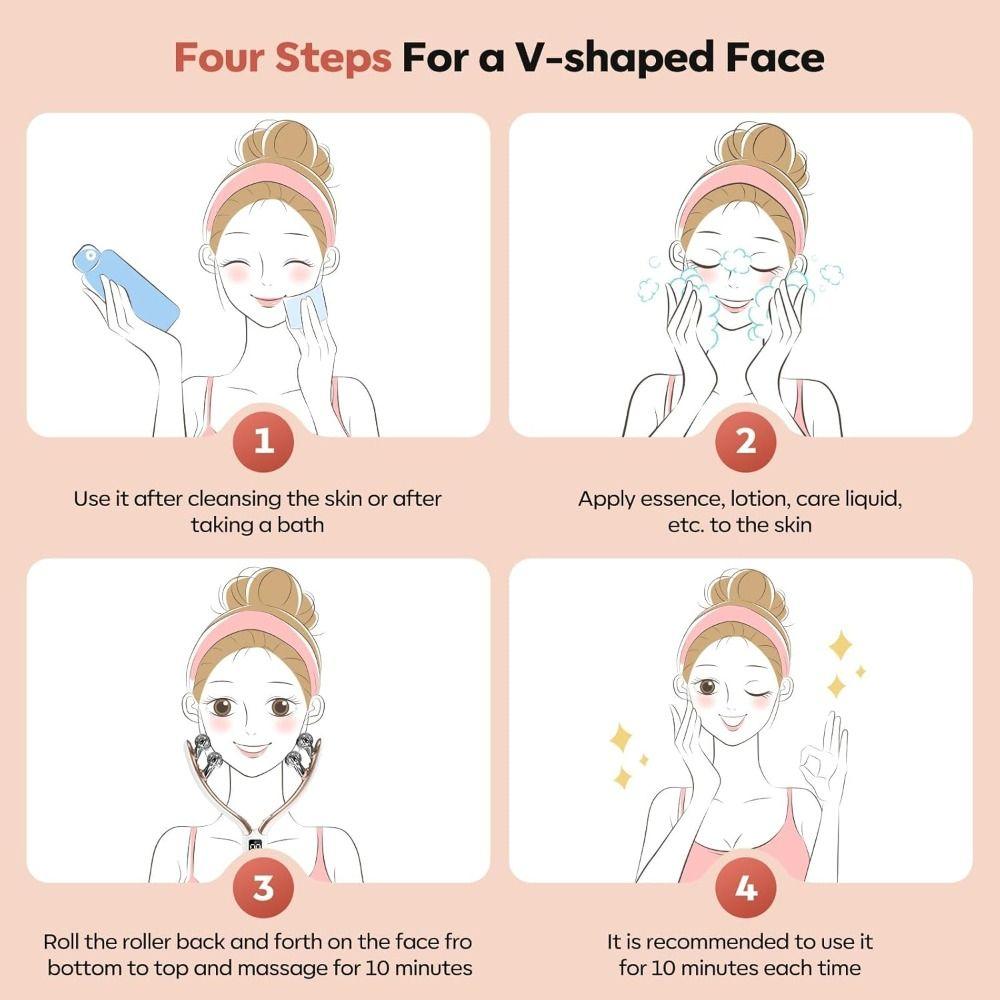 Four Steps For a V-shaped Face

1

Use it after cleansing the skin or after taking a bath

2

Apply essence, lotion, care liquid, etc. to the skin

3

Roll the roller back and forth on the face fro bottom to top and massage for 10 minutes

4

It is recommended to use it for 10 minutes each time