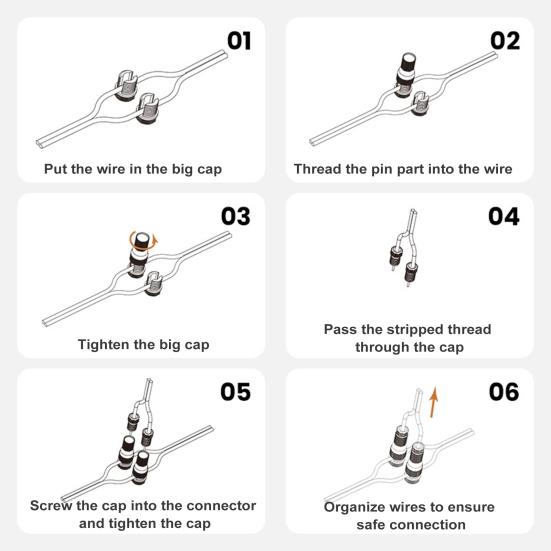 01

Put the wire in the big cap

02

Thread the pin part into the wire

03

Tighten the big cap

04

Pass the stripped thread through the cap

05

Screw the cap into the connector and tighten the cap

06

Organize wires to ensure safe connection