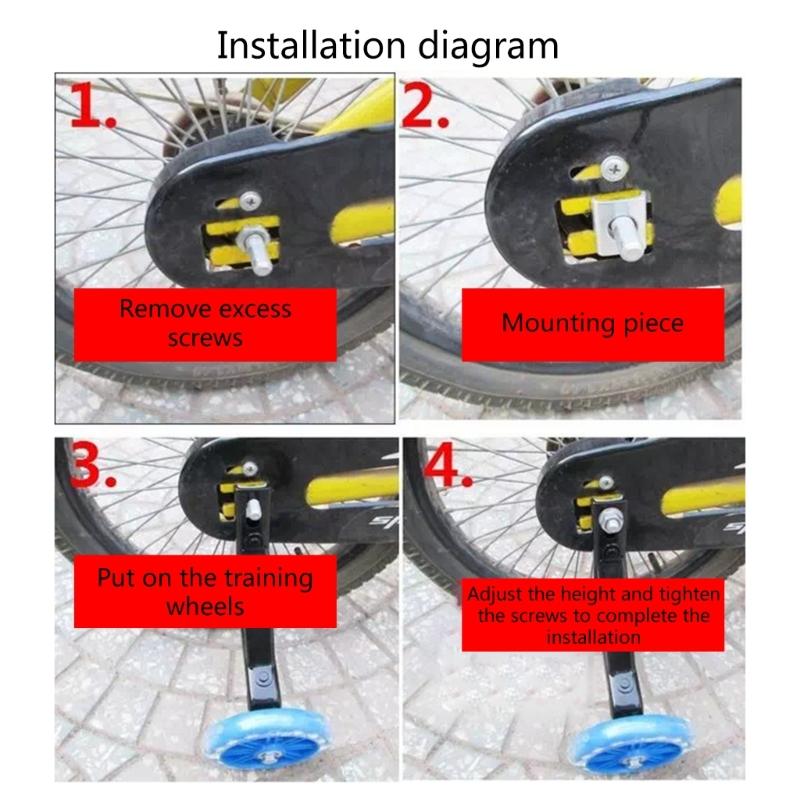 Installation diagram

1.

Remove excess screws

2.

Mounting piece

3.

Put on the training wheels

4.

Adjust the height and tighten the screws to complete the installation