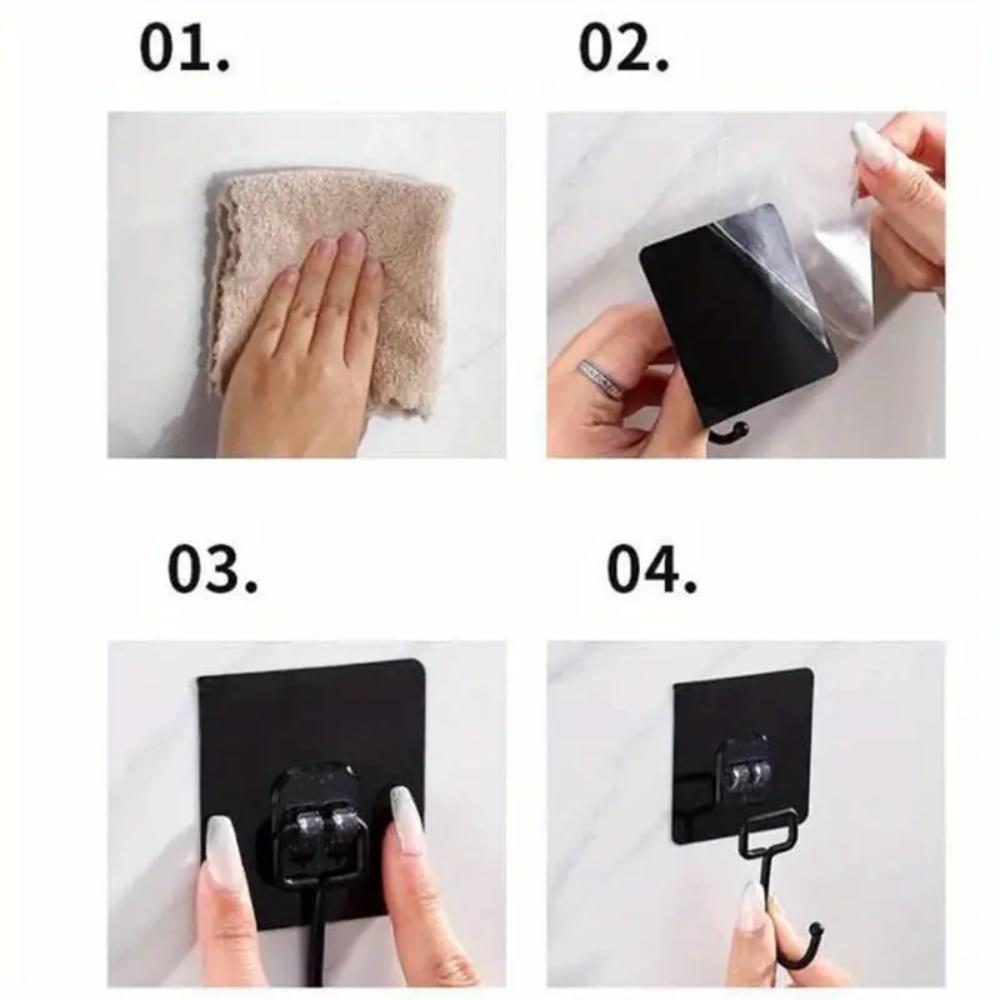 01.

02.

03.

04.