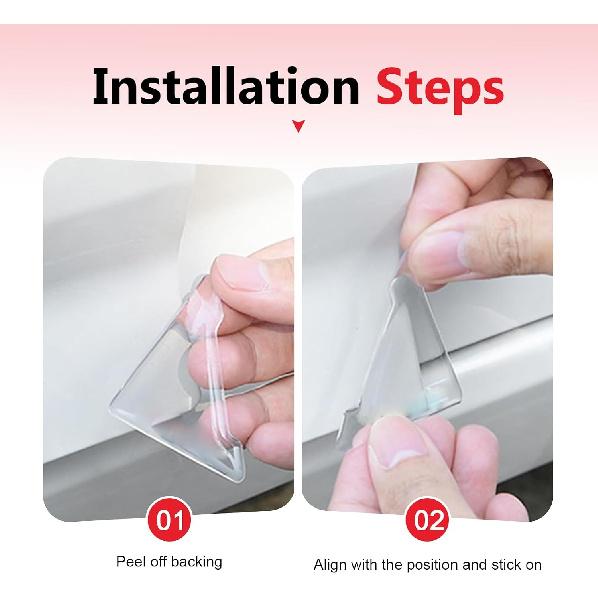 Installation Steps

01

Peel off backing

02

Align with the position and stick on