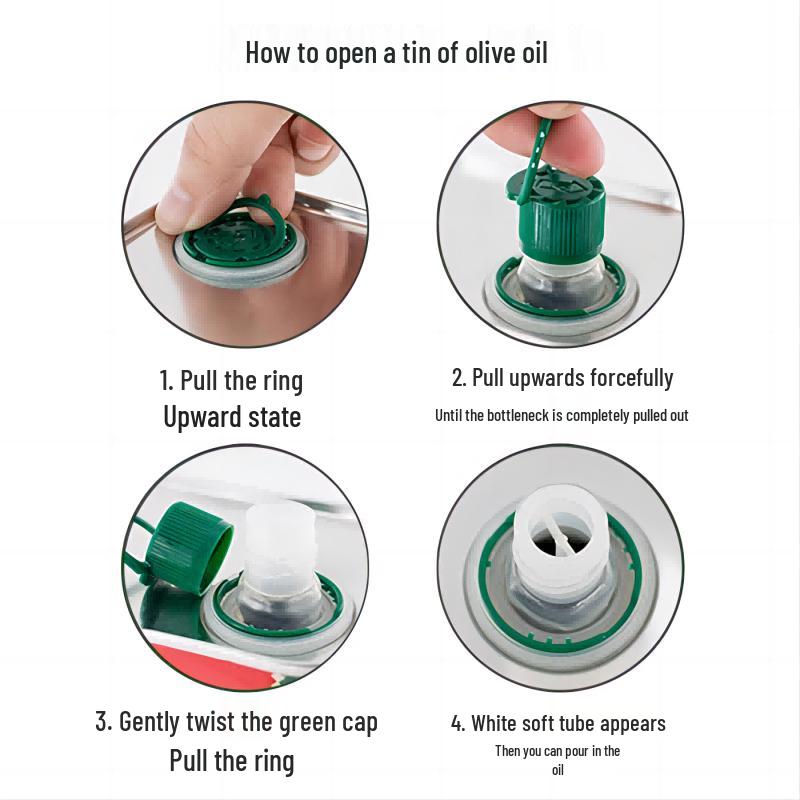 How to open a tin of olive oil

1. Pull the ring
Upward state

2. Pull upwards forcefully
Until the bottleneck is completely pulled out

3. Gently twist the green cap
Pull the ring

4. White soft tube appears
Then you can pour in the oil