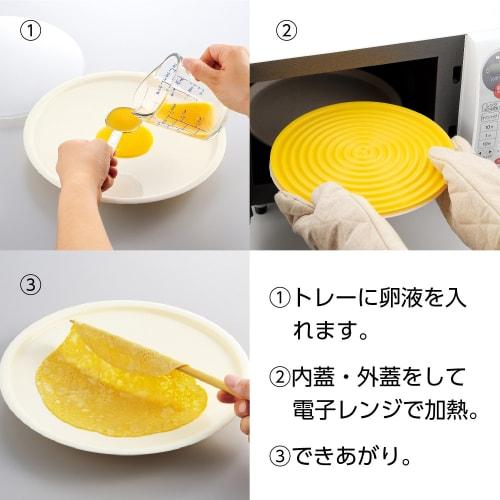 ①

②

③

①トレーに卵液を入れます。

②内蓋・外蓋をして電子レンジで加熱。

③できあがり。