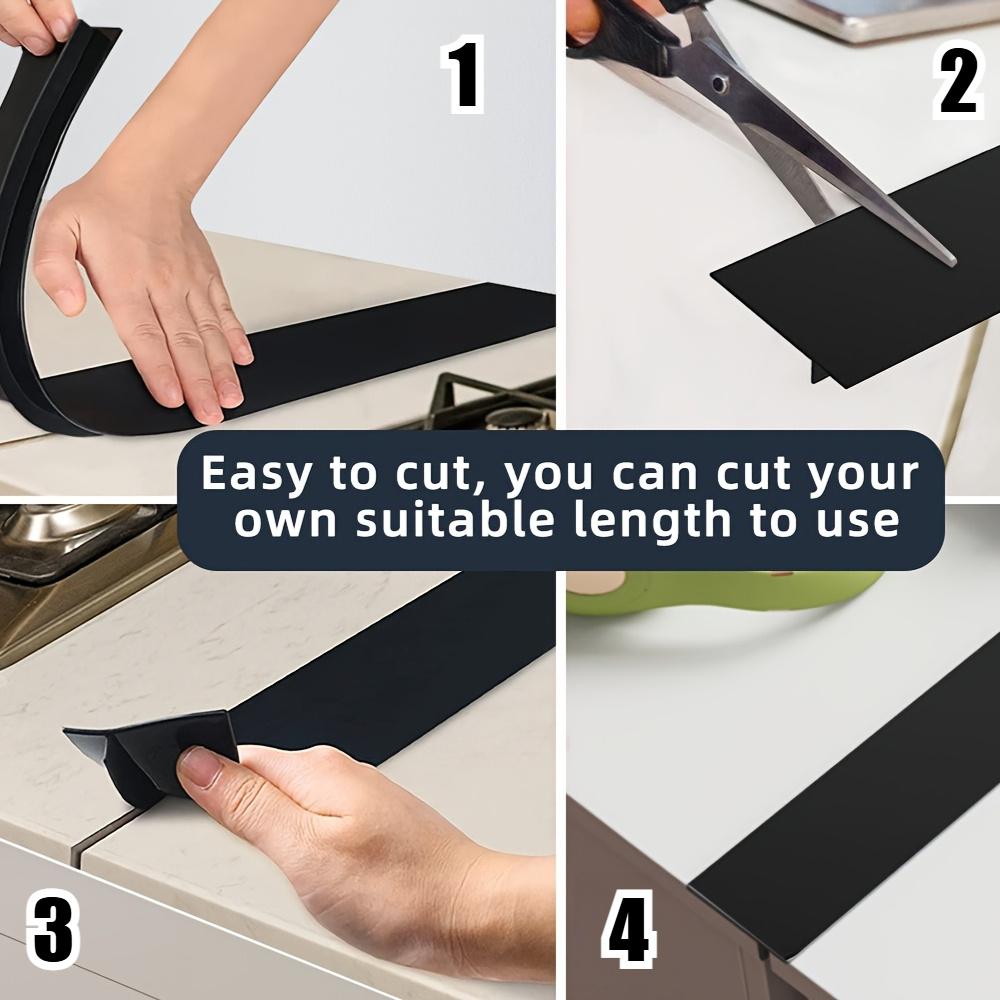 1

2

Easy to cut, you can cut your own suitable length to use

3

4