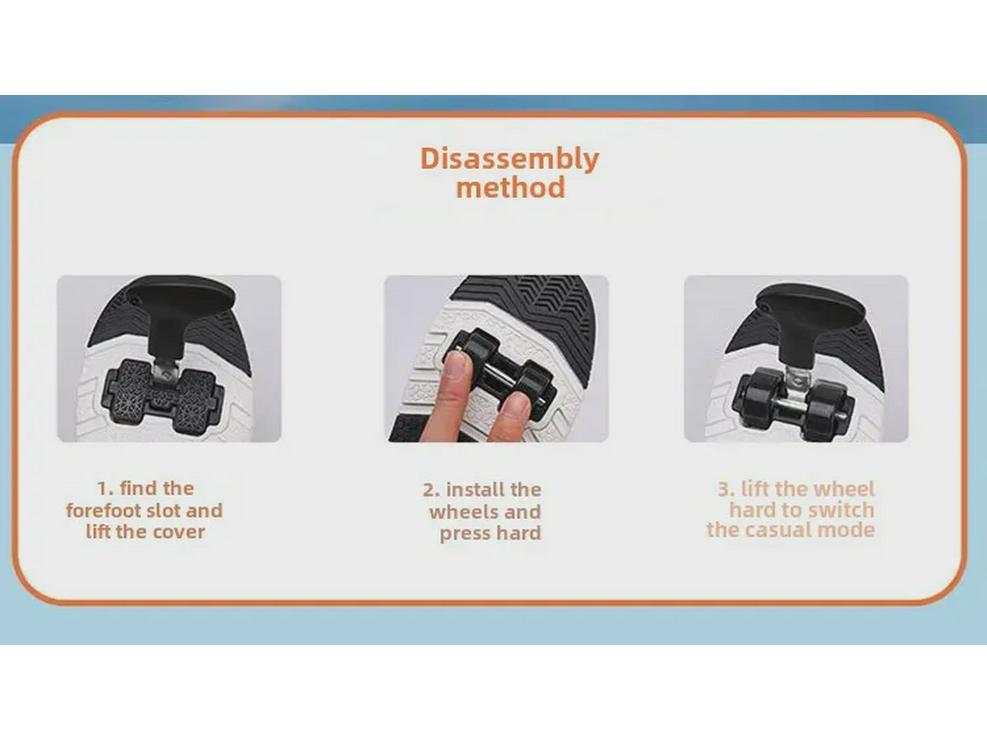 Disassembly method

1. find the forefoot slot and lift the cover

2. install the wheels and press hard

3. lift the wheel hard to switch the casual mode