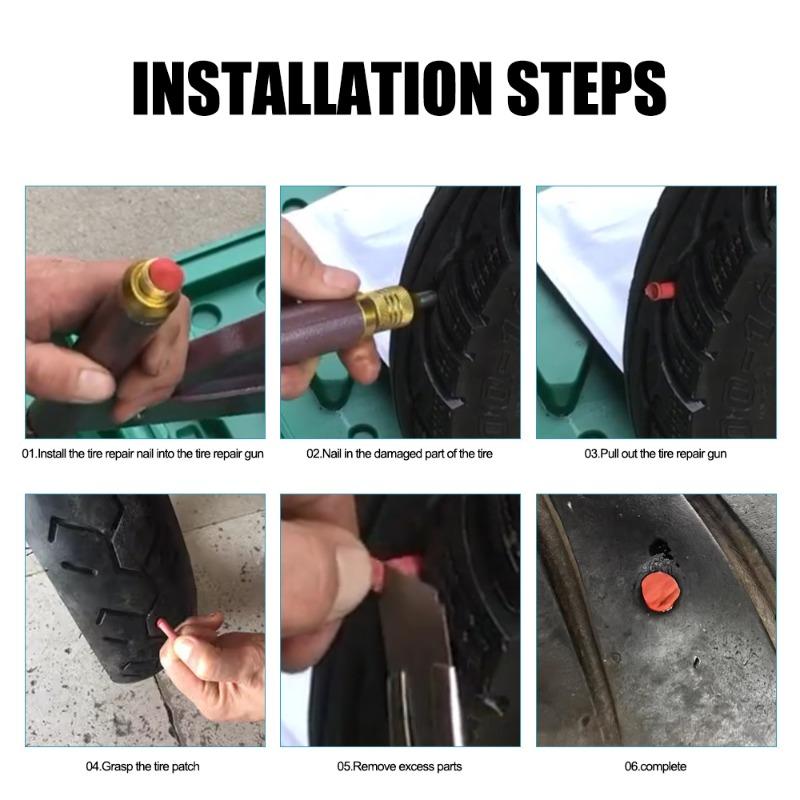 INSTALLATION STEPS

01.Install the tire repair nail into the tire repair gun

02.Nail in the damaged part of the tire

03.Pull out the tire repair gun

04.Grasp the tire patch

05.Remove excess parts

06.complete