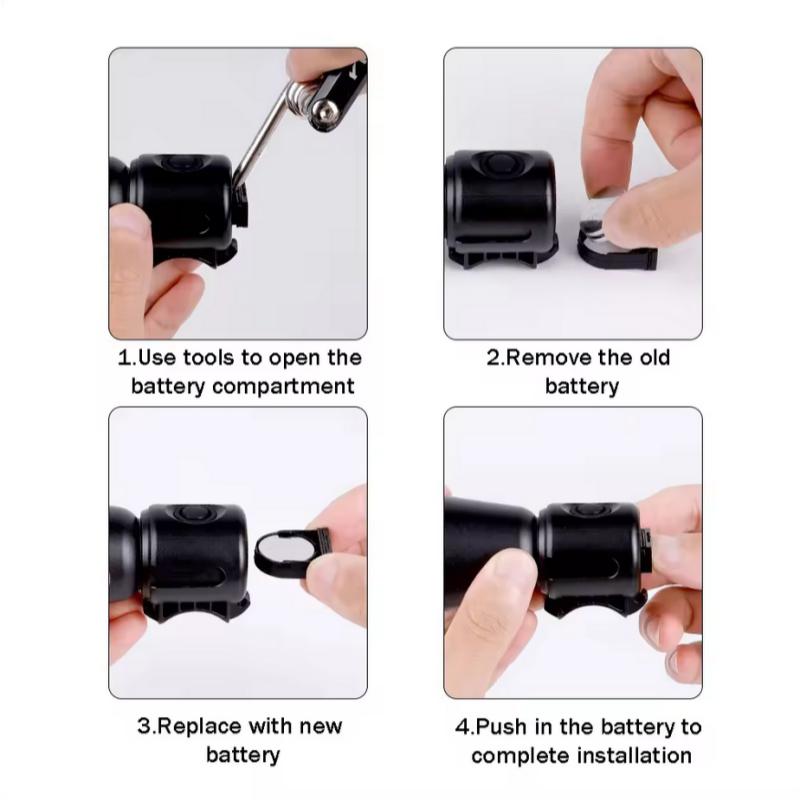 1.Use tools to open the battery compartment

2.Remove the old battery

3.Replace with new battery

4.Push in the battery to complete installation