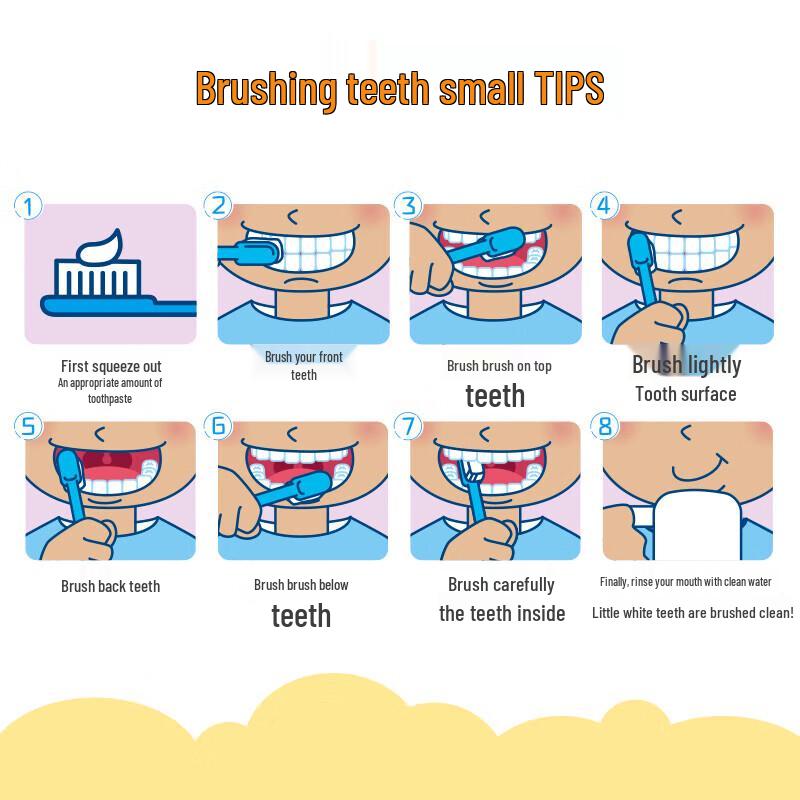 Brushing teeth small TIPS

1

First squeeze out
An appropriate amount of toothpaste

2

Brush your front teeth

3

Brush brush on top
teeth

4

Brush lightly
Tooth surface

5

Brush back teeth

6

Brush brush below
teeth

7

Brush carefully
the teeth inside

8

Finally, rinse your mouth with clean water
Little white teeth are brushed clean!