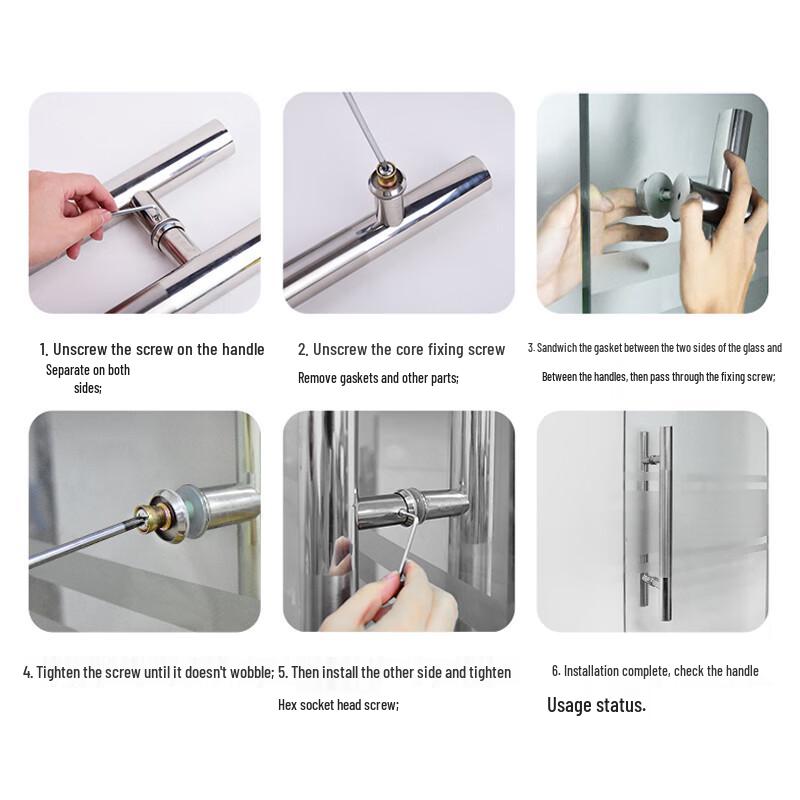 1. Unscrew the screw on the handle
Separate on both sides;

2. Unscrew the core fixing screw
Remove gaskets and other parts;

3. Sandwich the gasket between the two sides of the glass and
Between the handles, then pass through the fixing screw;

4. Tighten the screw until it doesn't wobble;

5. Then install the other side and tighten
Hex socket head screw;

6. Installation complete, check the handle
Usage status.