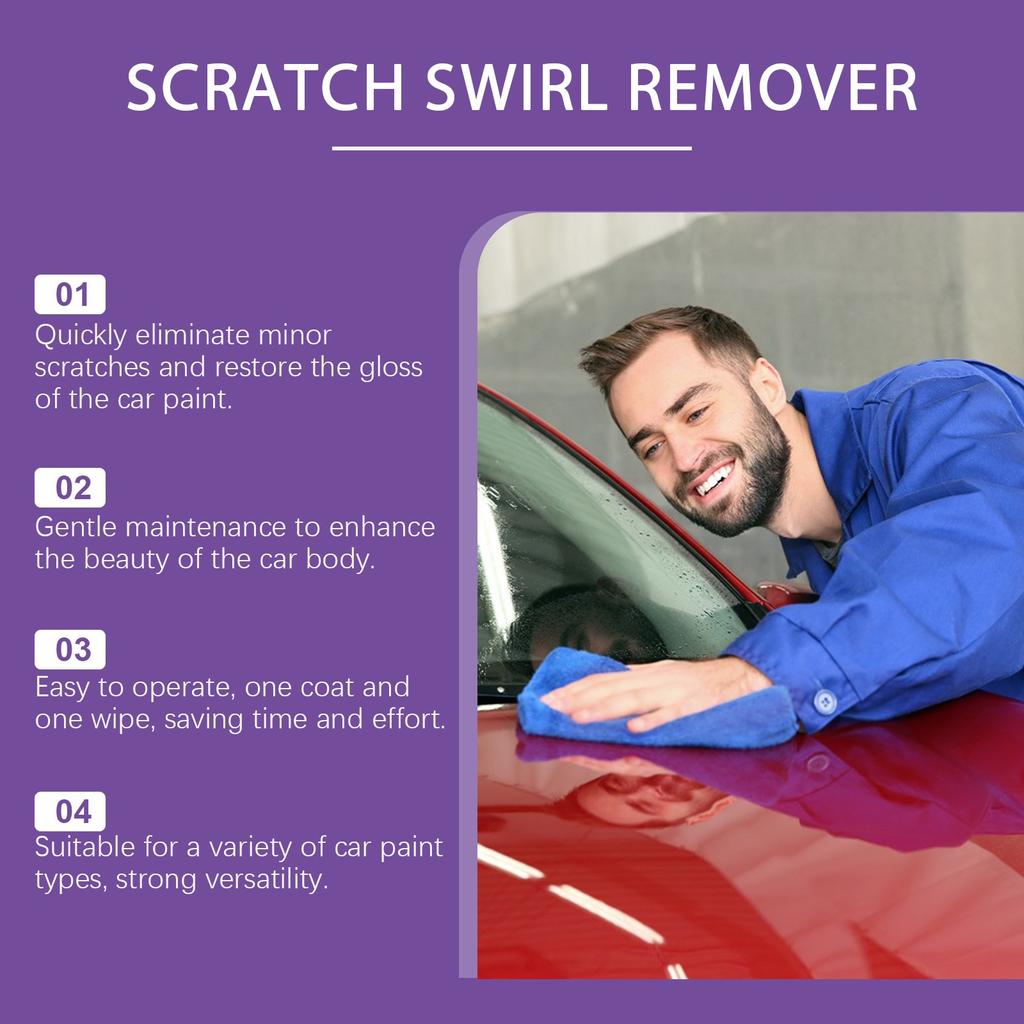 SCRATCH SWIRL REMOVER

01
Quickly eliminate minor scratches and restore the gloss of the car paint.

02
Gentle maintenance to enhance the beauty of the car body.

03
Easy to operate, one coat and one wipe, saving time and effort.

04
Suitable for a variety of car paint types, strong versatility.