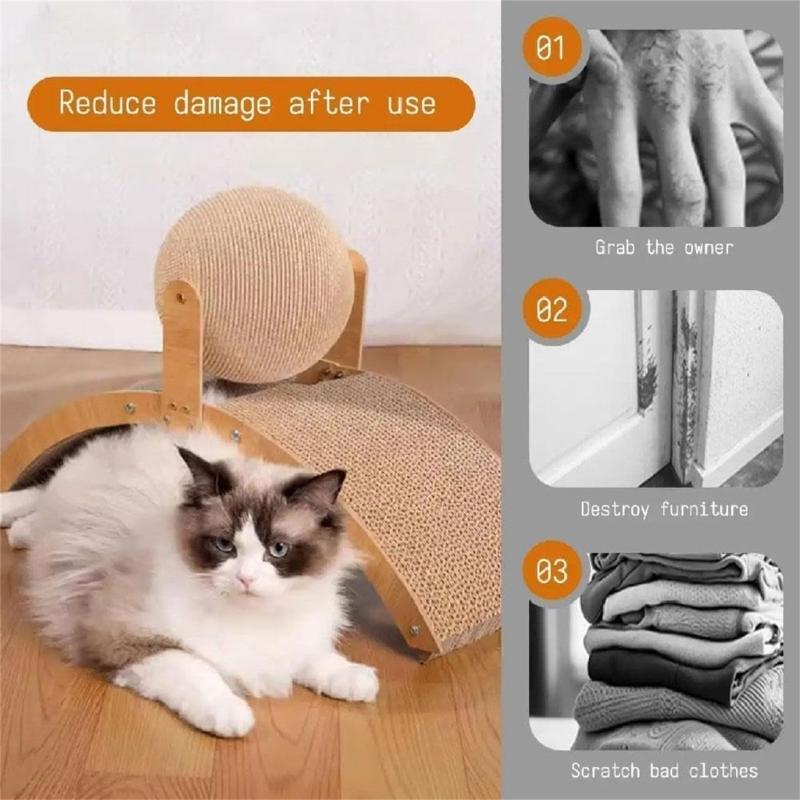 Reduce damage after use

01

Grab the owner

02

Destroy furniture

03

Scratch bad clothes