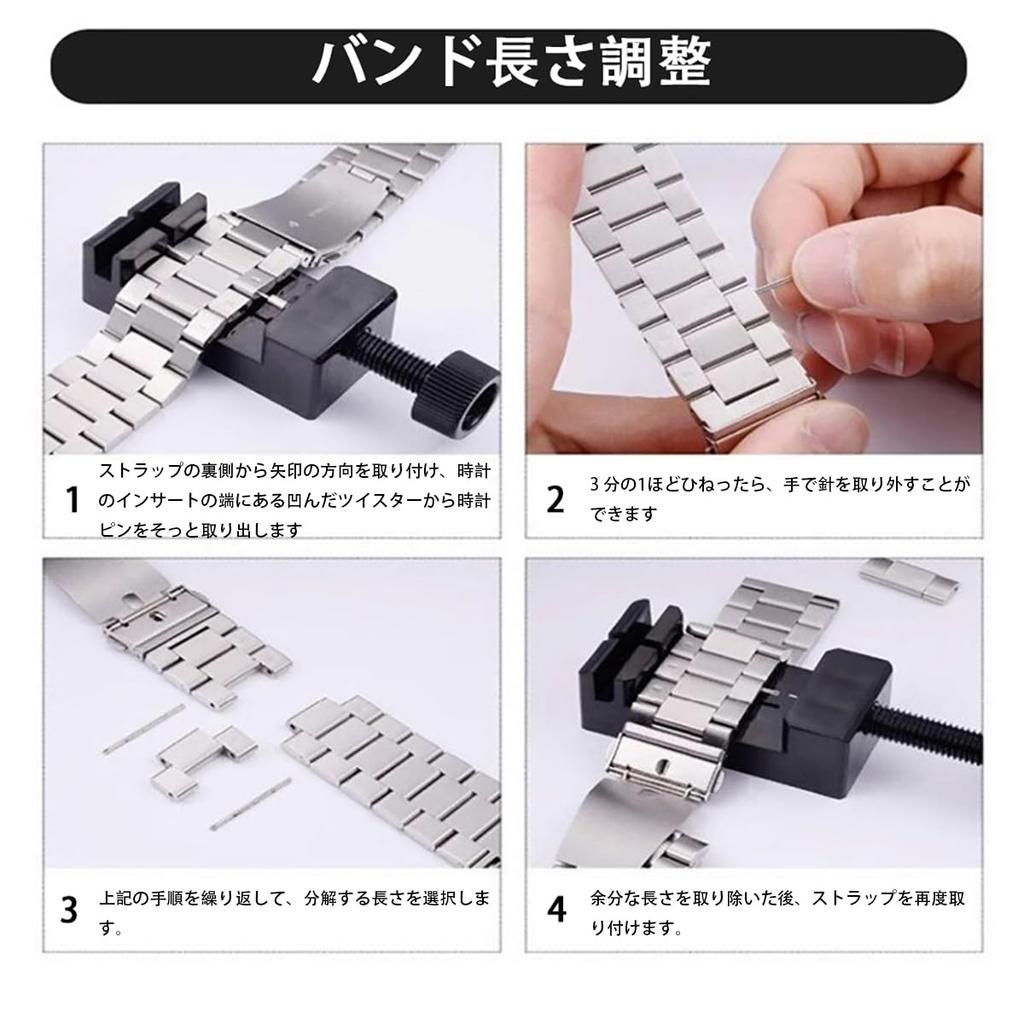 バンド長さ調整

1 ストラップの裏側から矢印の方向を取り付け、時計のインサートの端にある凹んだツイスターから時計ピンをそっと取り出します

2 3 分の1ほどひねったら、手で針を取り外すことができます

3 上記の手順を繰り返して、分解する長さを選択します。

4 余分な長さを取り除いた後、ストラップを再度取り付けます。