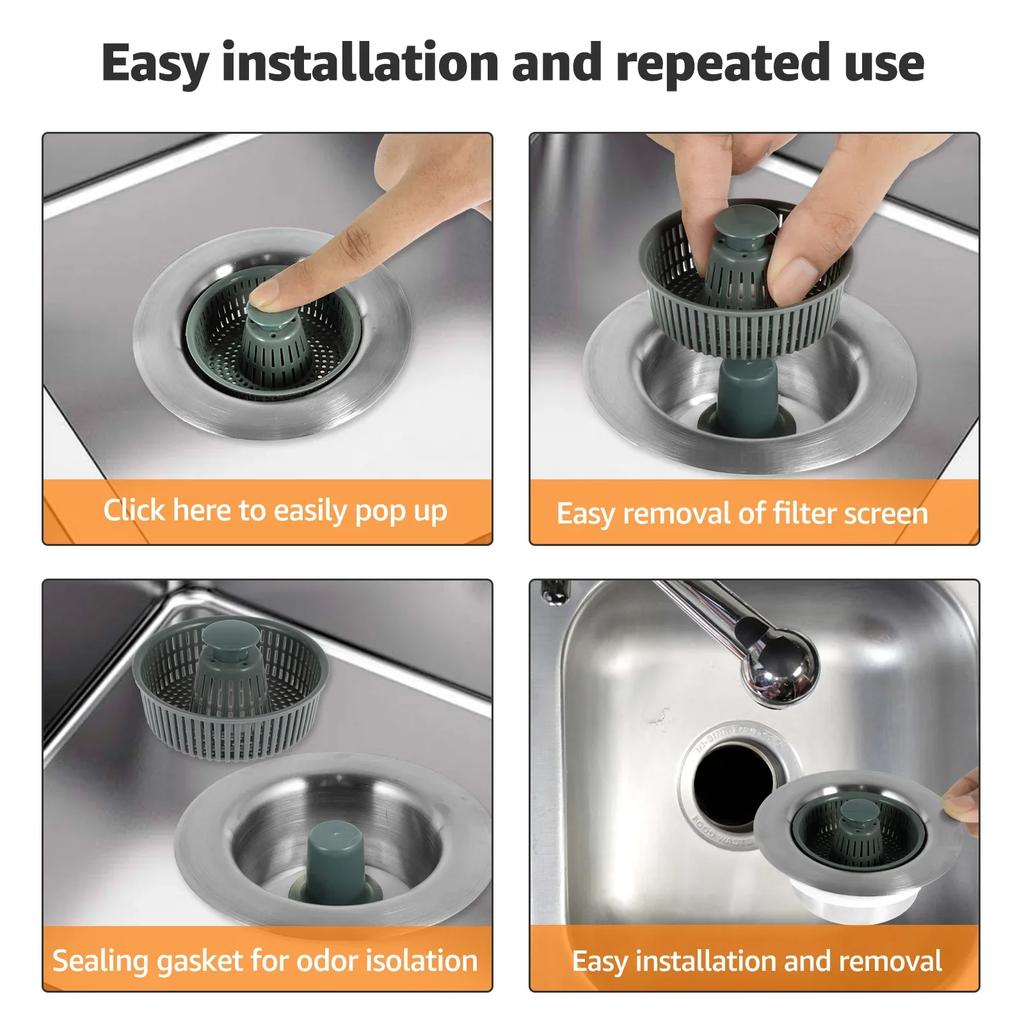 Easy installation and repeated use

Click here to easily pop up

Easy removal of filter screen

Sealing gasket for odor isolation

Easy installation and removal