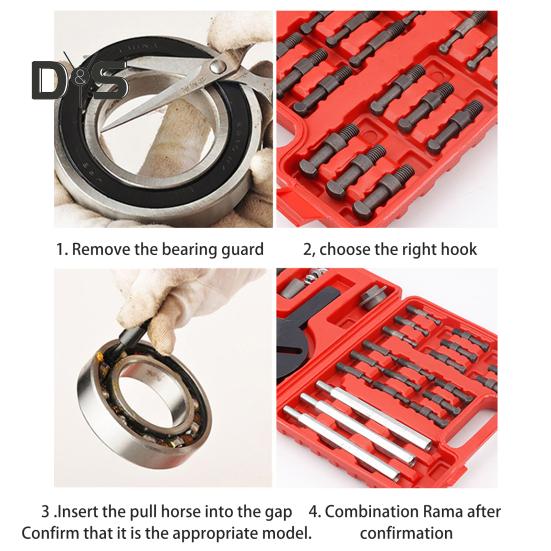 D&S

1. Remove the bearing guard

2, choose the right hook

3 .Insert the pull horse into the gap
Confirm that it is the appropriate model.

4. Combination Rama after confirmation