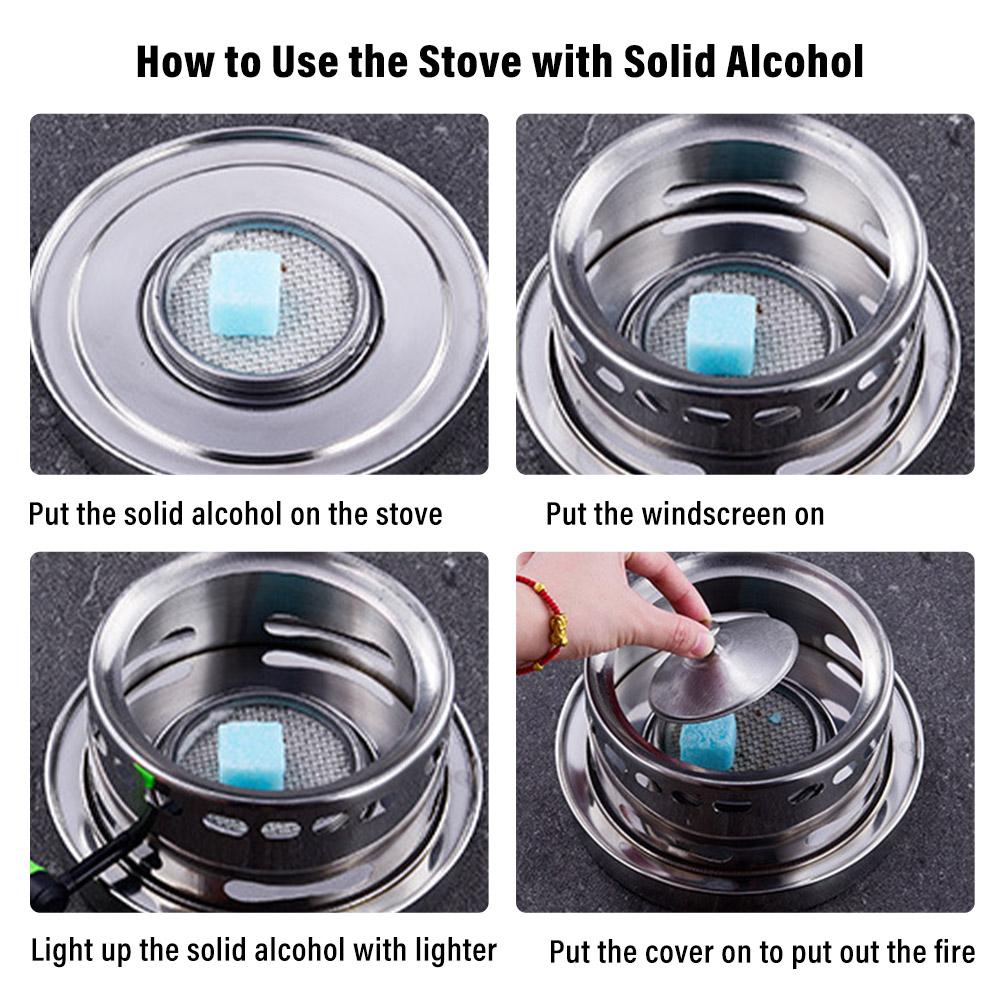 How to Use the Stove with Solid Alcohol

Put the solid alcohol on the stove

Put the windscreen on

Light up the solid alcohol with lighter

Put the cover on to put out the fire